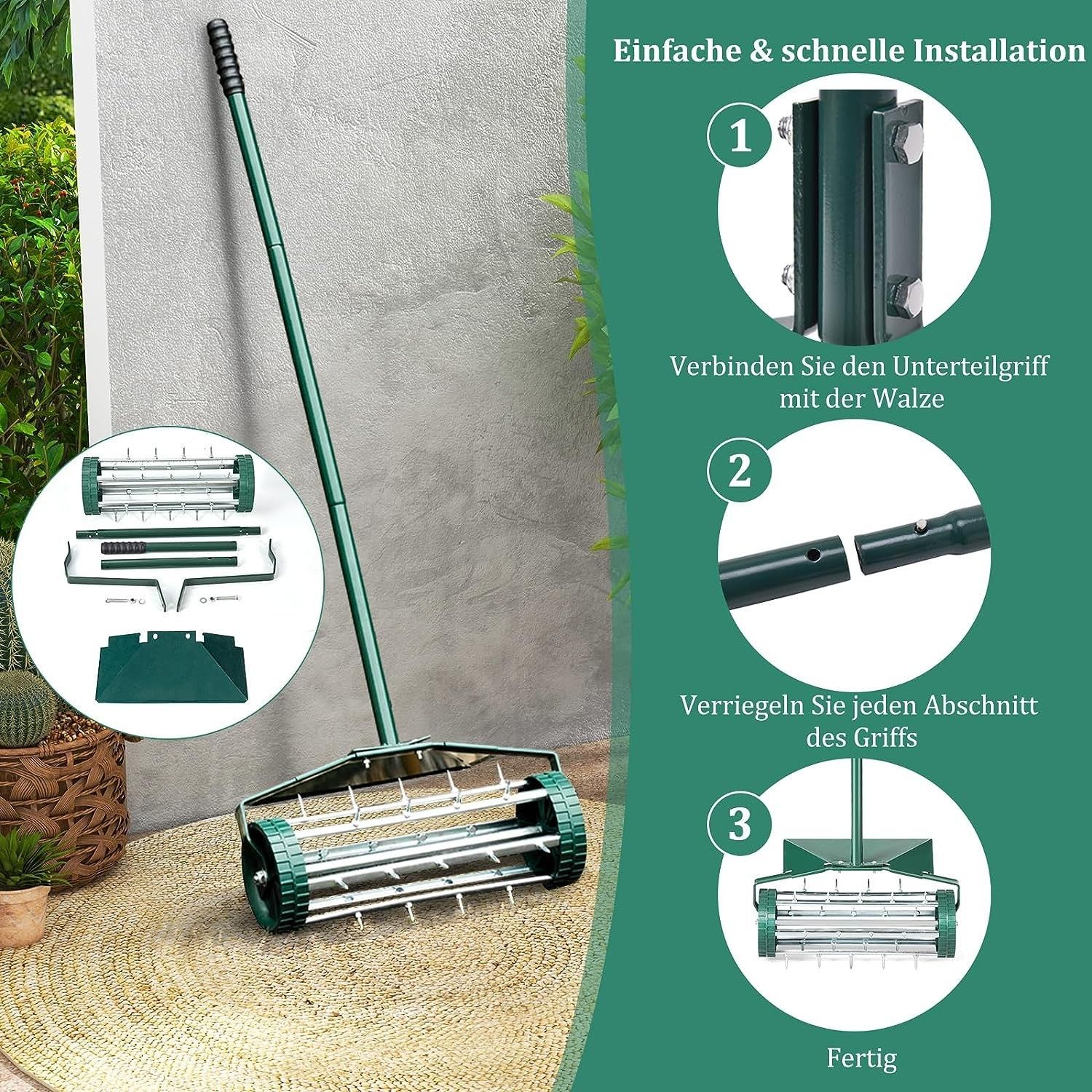 Einfache & schnelle Installation

1

Verbinden Sie den Unterteilgriff mit der Walze

2

Verriegeln Sie jeden Abschnitt des Griffs

3

Fertig