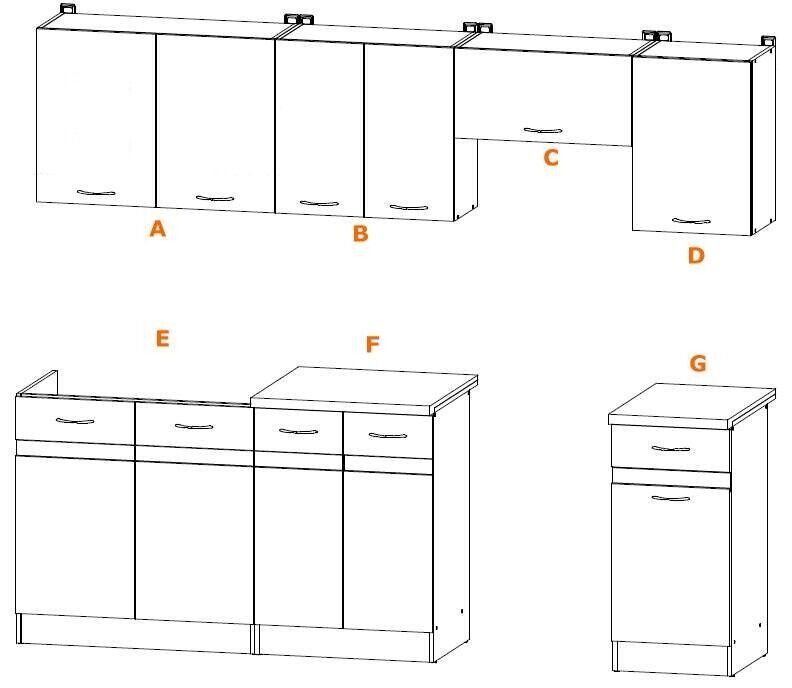 A
B
C
D
E
F
G