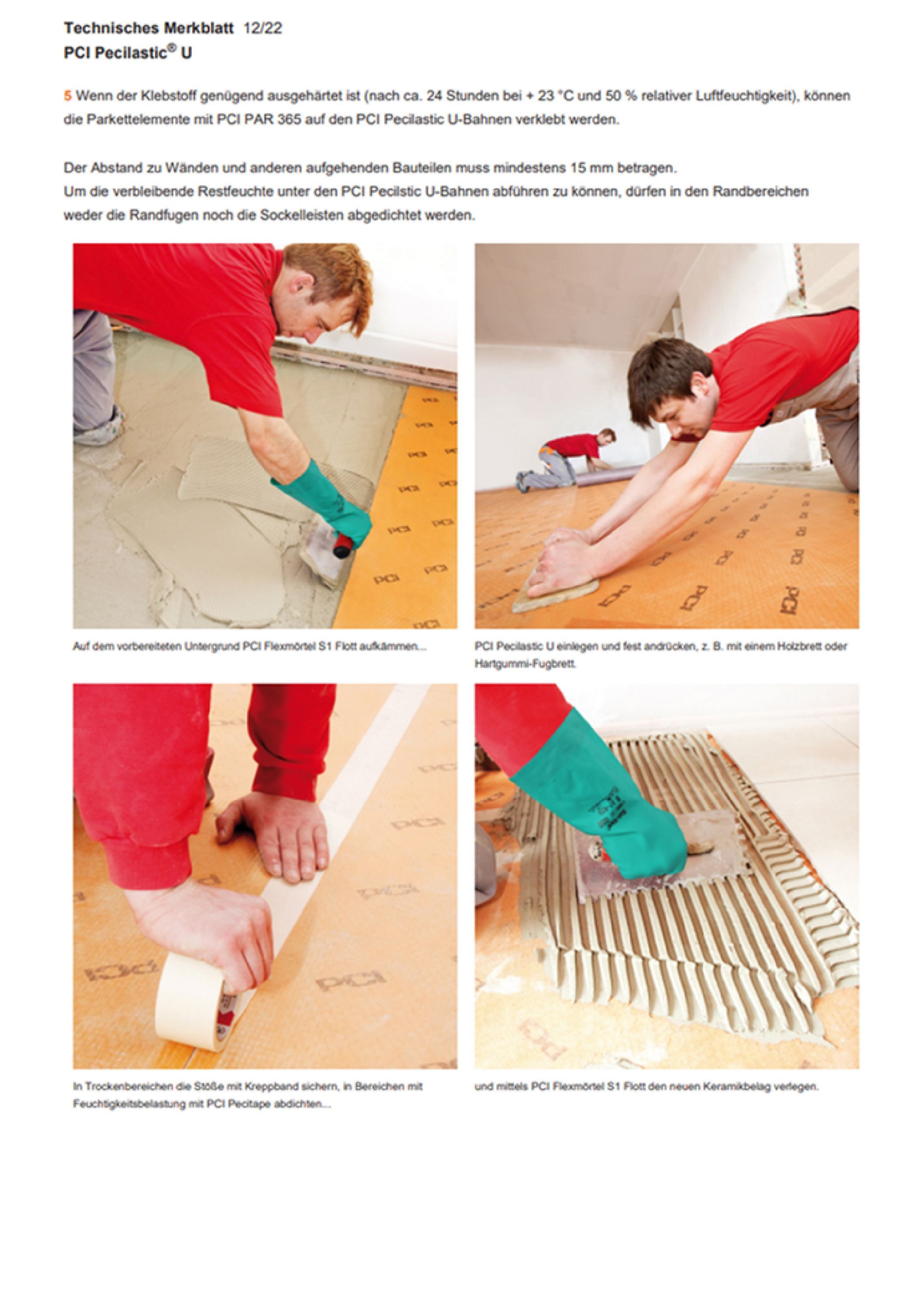 Technisches Merkblatt 12/22
PCI Pecilastic® U

5 Wenn der Klebstoff genügend ausgehärtet ist (nach ca. 24 Stunden bei + 23 °C und 50 % relativer Luftfeuchtigkeit), können die Parkettelemente mit PCI PAR 365 auf den PCI Pecilastic U-Bahnen verklebt werden.

Der Abstand zu Wänden und anderen aufgehenden Bauteilen muss mindestens 15 mm betragen.
Um die verbleibende Restfeuchte unter den PCI Pecilstic U-Bahnen abführen zu können, dürfen in den Randbereichen weder die Randfugen noch die Sockelleisten abgedichtet werden.

Auf dem vorbereiteten Untergrund PCI Flexmörtel S1 Flott aufkämmen...

PCI Pecilastic U einlegen und fest andrücken, z. B. mit einem Holzbrett oder Hartgummi-Fugbrett.

In Trockenbereichen die Stöße mit Kreppband sichern, in Bereichen mit Feuchtigkeitsbelastung mit PCI Pecitape abdichten...

und mittels PCI Flexmörtel S1 Flott den neuen Keramikbelag verlegen.