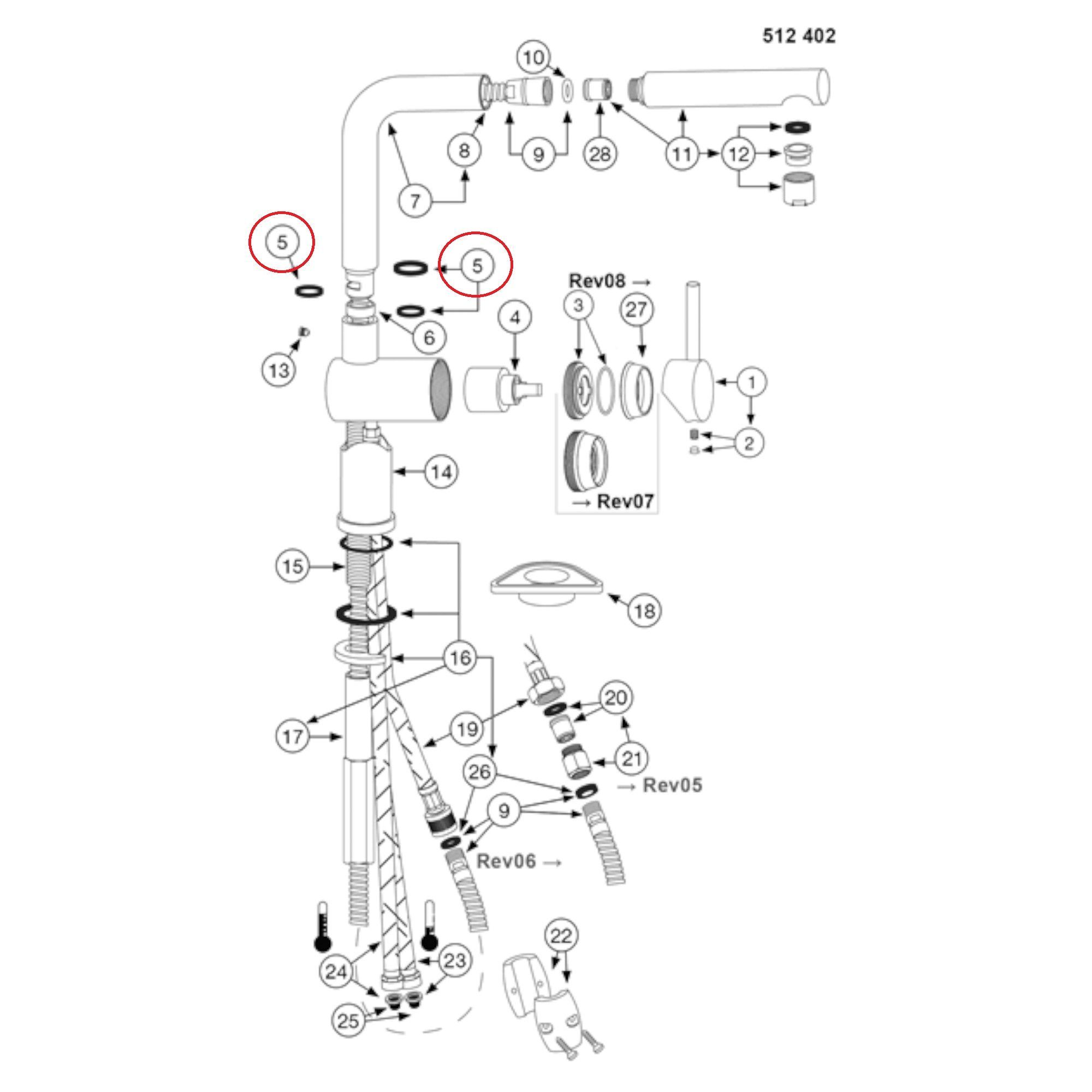 512 402

10

8 9 28 11 12

7

5 5

Rev08 →

3 27

4

6

13

1

2

14

→ Rev07

15

18

16

20

17 19

21

26 → Rev05

9

Rev06 →

22

24 23

25