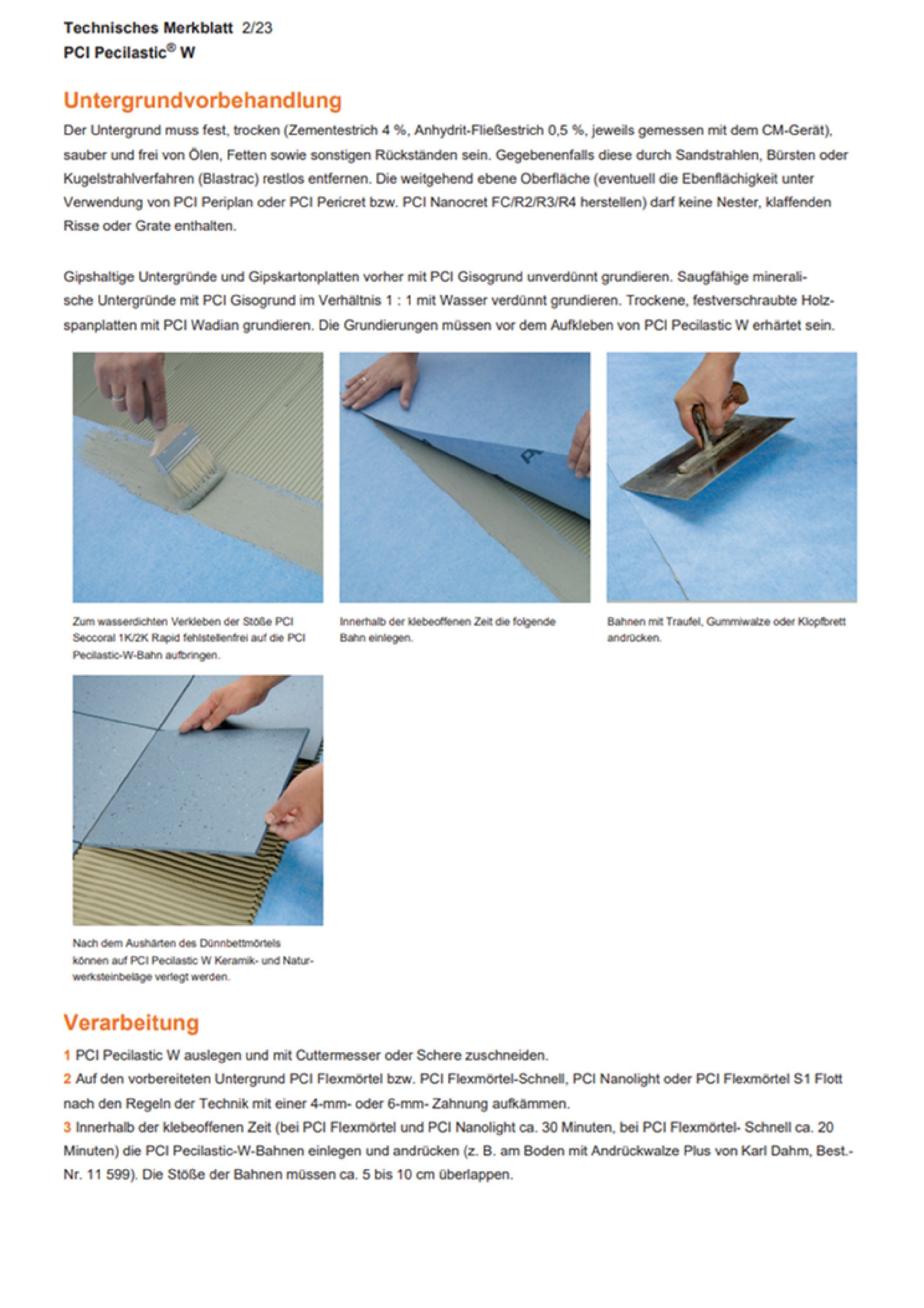 Technisches Merkblatt 2/23
PCI Pecilastic® W

Untergrundvorbehandlung

Der Untergrund muss fest, trocken (Zementestrich 4 %, Anhydrit-Fließestrich 0,5 %, jeweils gemessen mit dem CM-Gerät), sauber und frei von Ölen, Fetten sowie sonstigen Rückständen sein. Gegebenenfalls diese durch Sandstrahlen, Bürsten oder Kugelstrahlverfahren (Blastrac) restlos entfernen. Die weitgehend ebene Oberfläche (eventuell die Ebenflächigkeit unter Verwendung von PCI Periplan oder PCI Pericret bzw. PCI Nanocret FC/R2/R3/R4 herstellen) darf keine Nester, klaffenden Risse oder Grate enthalten.

Gipshaltige Untergründe und Gipskartonplatten vorher mit PCI Gisogrund unverdünnt grundieren. Saugfähige mineralische Untergründe mit PCI Gisogrund im Verhältnis 1 : 1 mit Wasser verdünnt grundieren. Trockene, festverschraubte Holzspanplatten mit PCI Wadian grundieren. Die Grundierungen müssen vor dem Aufkleben von PCI Pecilastic W erhärtet sein.

Zum wasserdichten Verkleben der Stöße PCI Seccoral 1K/2K Rapid fehlstellenfrei auf die PCI Pecilastic-W-Bahn aufbringen.

Innerhalb der klebeoffenen Zeit die folgende Bahn einlegen.

Bahnen mit Traufel, Gummiwalze oder Klopfbrett andrücken.

Nach dem Aushärten des Dünnbettmörtels können auf PCI Pecilastic W Keramik- und Naturwerksteinbeläge verlegt werden.

Verarbeitung

1 PCI Pecilastic W auslegen und mit Cuttermesser oder Schere zuschneiden.
2 Auf den vorbereiteten Untergrund PCI Flexmörtel bzw. PCI Flexmörtel-Schnell, PCI Nanolight oder PCI Flexmörtel S1 Flott nach den Regeln der Technik mit einer 4-mm- oder 6-mm- Zahnung aufkämmen.
3 Innerhalb der klebeoffenen Zeit (bei PCI Flexmörtel und PCI Nanolight ca. 30 Minuten, bei PCI Flexmörtel- Schnell ca. 20 Minuten) die PCI Pecilastic-W-Bahnen einlegen und andrücken (z. B. am Boden mit Andrückwalze Plus von Karl Dahm, Best.-Nr. 11 599). Die Stöße der Bahnen müssen ca. 5 bis 10 cm überlappen.