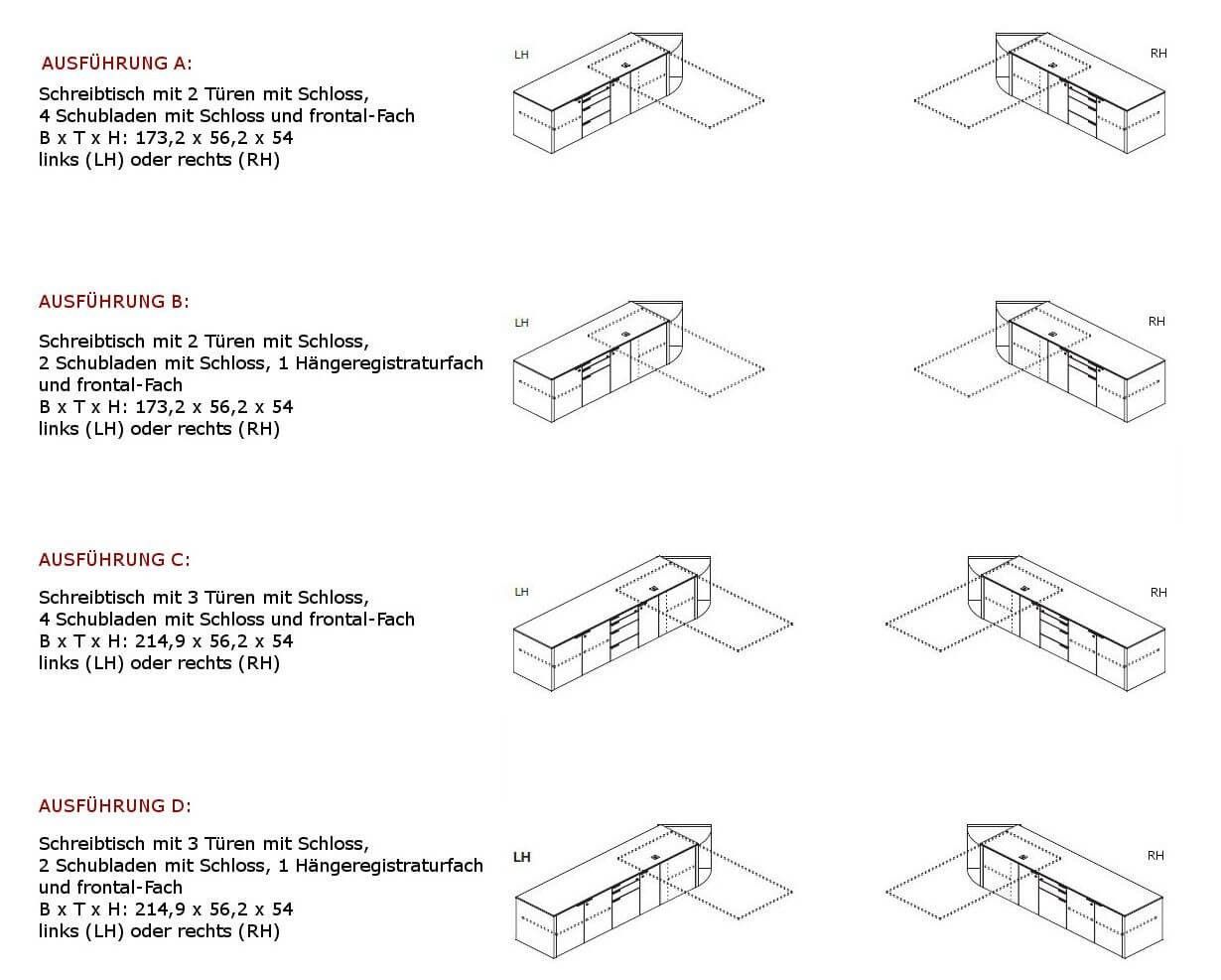 AUSFÜHRUNG A:
Schreibtisch mit 2 Türen mit Schloss,
4 Schubladen mit Schloss und frontal-Fach
B x T x H: 173,2 x 56,2 x 54
links (LH) oder rechts (RH)

LH

RH

AUSFÜHRUNG B:

Schreibtisch mit 2 Türen mit Schloss,
2 Schubladen mit Schloss, 1 Hängeregistraturfach und frontal-Fach
B x T x H: 173,2 x 56,2 x 54
links (LH) oder rechts (RH)

LH

RH

AUSFÜHRUNG C:

Schreibtisch mit 3 Türen mit Schloss,
4 Schubladen mit Schloss und frontal-Fach
B x T x H: 214,9 x 56,2 x 54
links (LH) oder rechts (RH)

LH

RH

AUSFÜHRUNG D:

Schreibtisch mit 3 Türen mit Schloss,
2 Schubladen mit Schloss, 1 Hängeregistraturfach und frontal-Fach
B x T x H: 214,9 x 56,2 x 54
links (LH) oder rechts (RH)

LH

RH