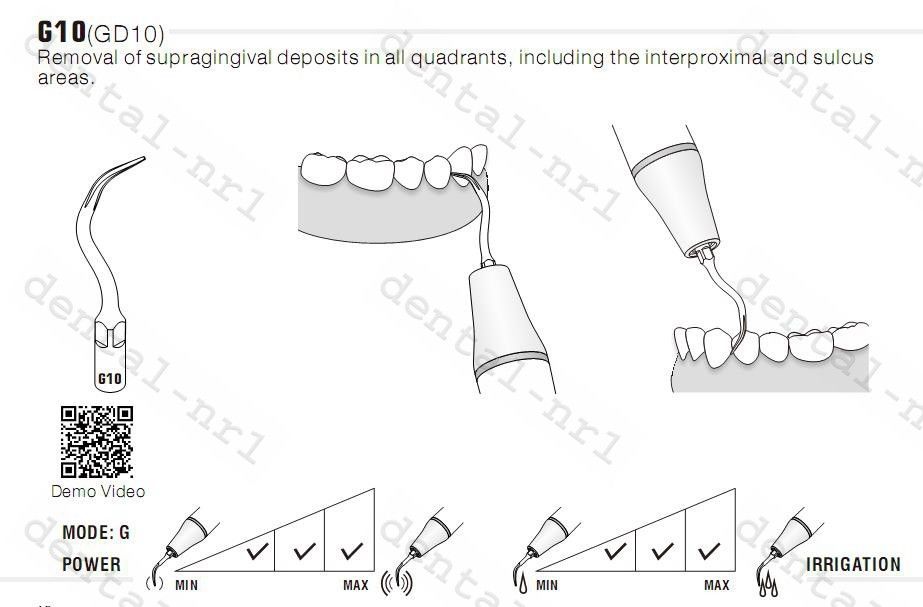 G10(GD10)
Removal of supragingival deposits in all quadrants, including the interproximal and sulcus areas.

dental-nrl

G10

Demo Video

MODE: G
POWER

MIN ✓ ✓ ✓ MAX

MIN ✓ ✓ ✓ MAX

IRRIGATION