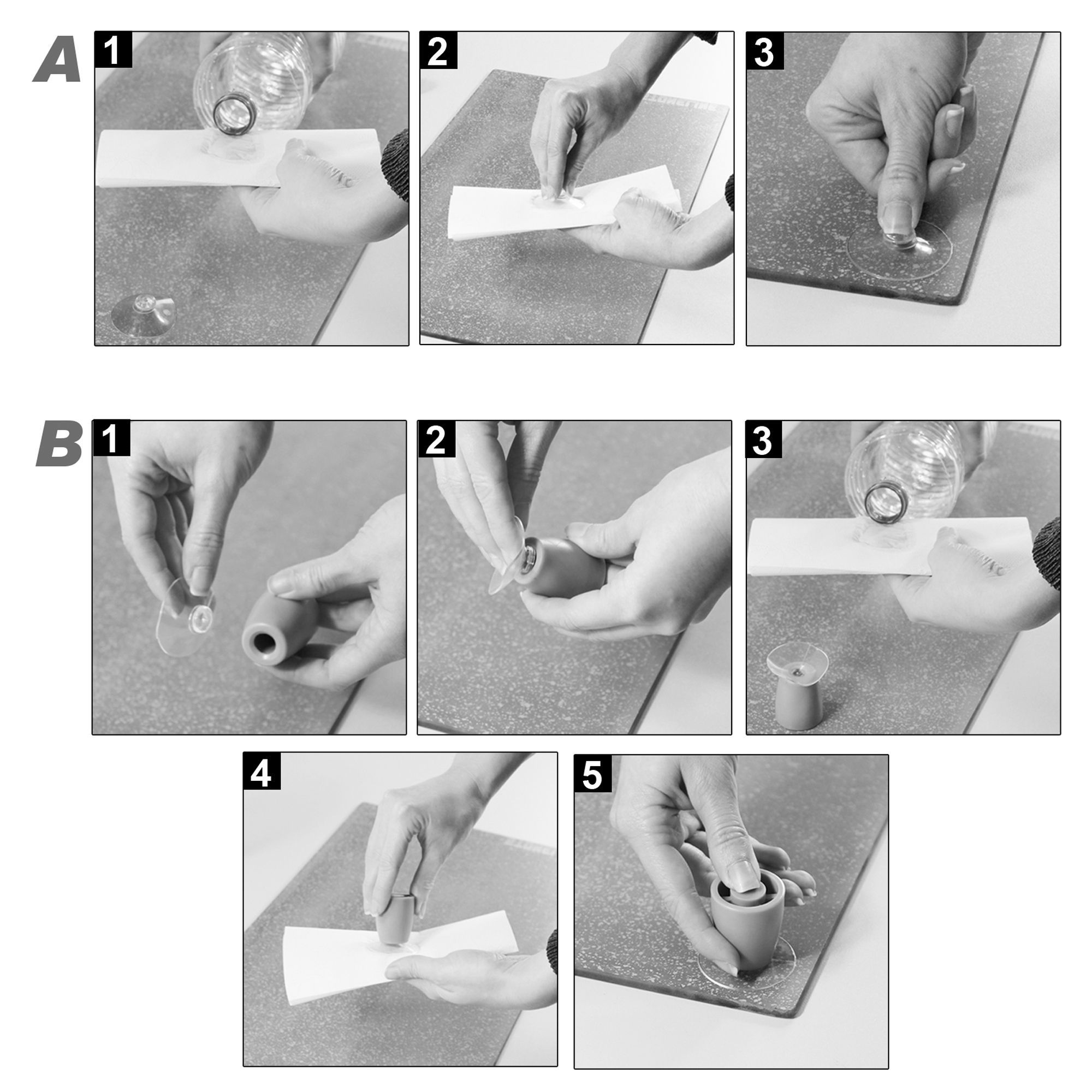 A 1 2 3

B 1 2 3

4 5