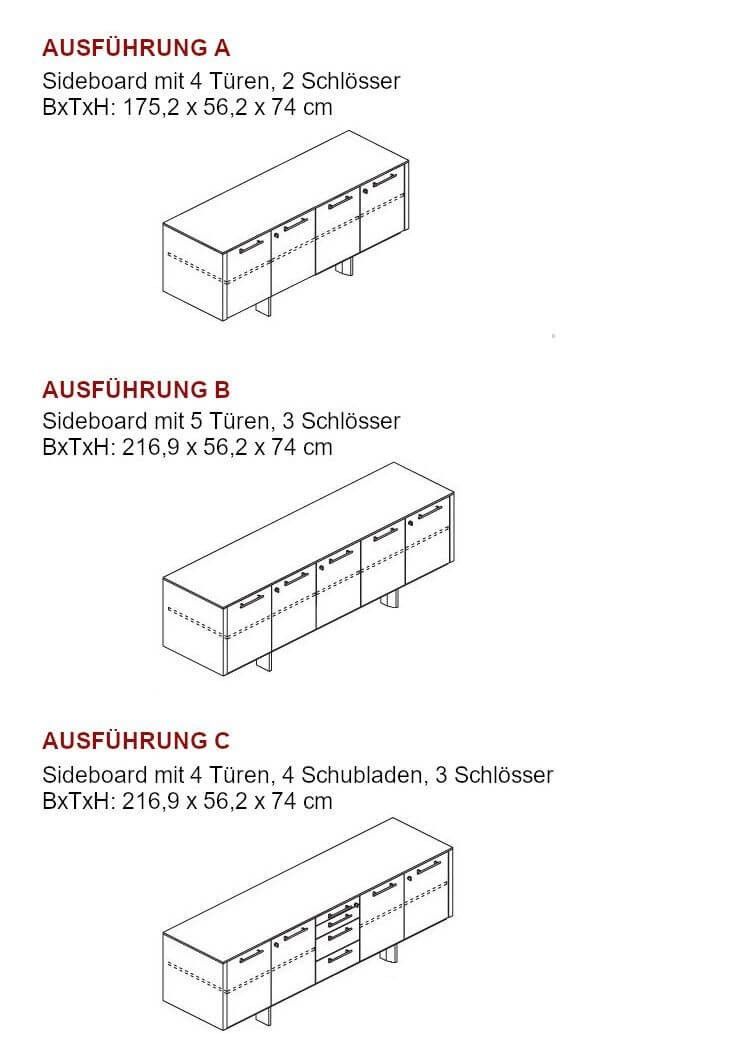 AUSFÜHRUNG A
Sideboard mit 4 Türen, 2 Schlösser
BxTxH: 175,2 x 56,2 x 74 cm

AUSFÜHRUNG B
Sideboard mit 5 Türen, 3 Schlösser
BxTxH: 216,9 x 56,2 x 74 cm

AUSFÜHRUNG C
Sideboard mit 4 Türen, 4 Schubladen, 3 Schlösser
BxTxH: 216,9 x 56,2 x 74 cm