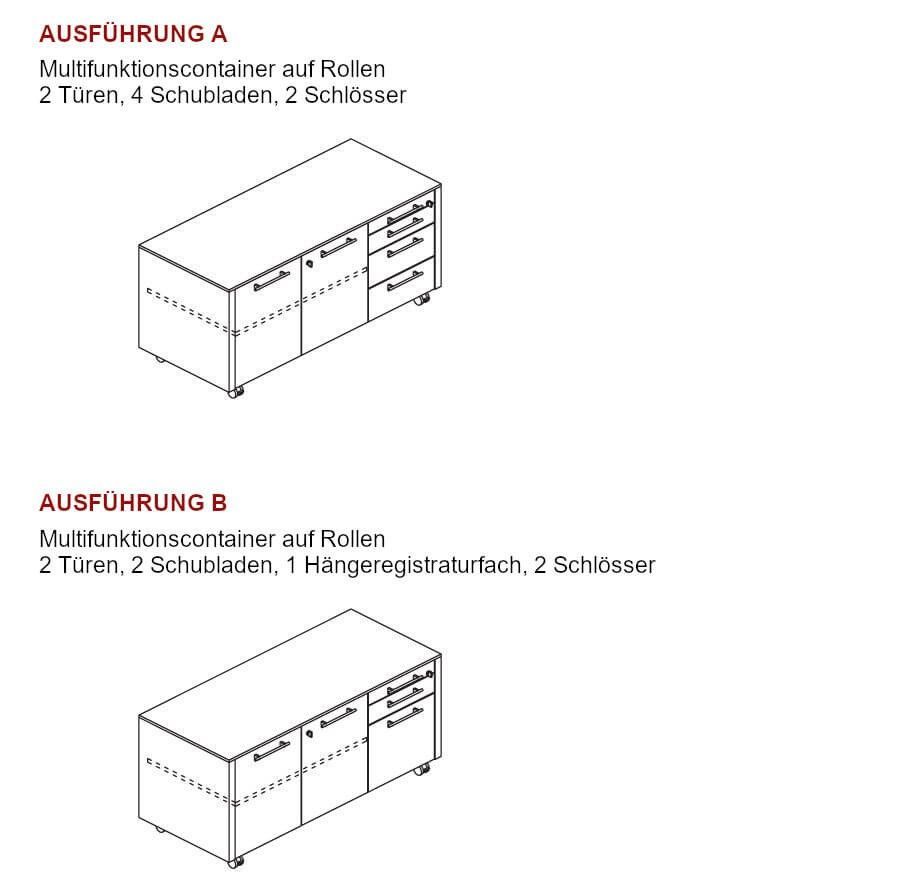 AUSFÜHRUNG A

Multifunktionscontainer auf Rollen
2 Türen, 4 Schubladen, 2 Schlösser

AUSFÜHRUNG B

Multifunktionscontainer auf Rollen
2 Türen, 2 Schubladen, 1 Hängeregistraturfach, 2 Schlösser