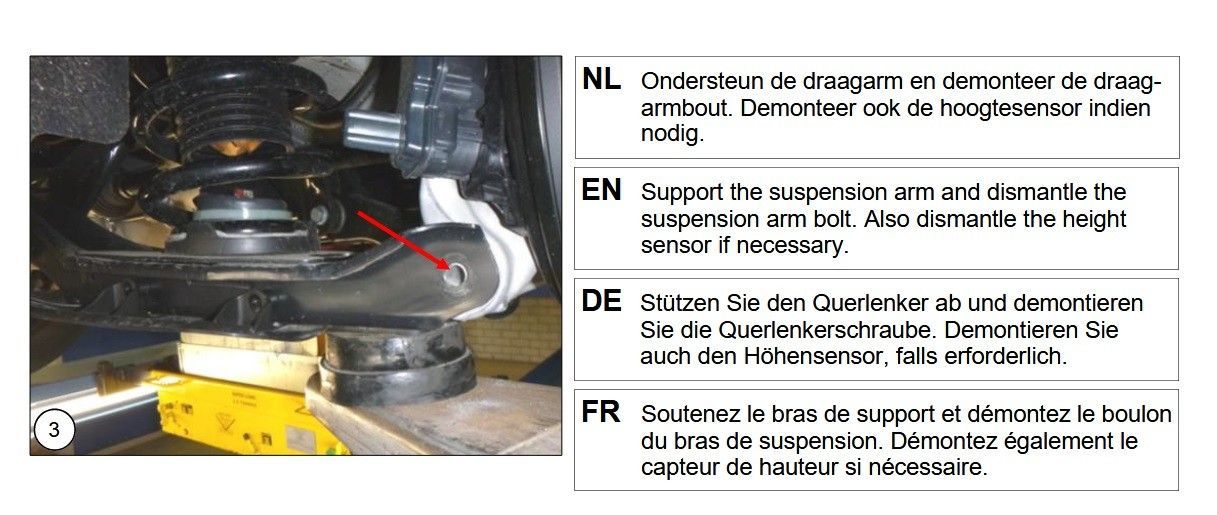 3

NL Ondersteun de draagarm en demonteer de draagarmbout. Demonteer ook de hoogtesensor indien nodig.

EN Support the suspension arm and dismantle the suspension arm bolt. Also dismantle the height sensor if necessary.

DE Stützen Sie den Querlenker ab und demontieren Sie die Querlenkerschraube. Demontieren Sie auch den Höhensensor, falls erforderlich.

FR Soutenez le bras de support et démontez le boulon du bras de suspension. Démontez également le capteur de hauteur si nécessaire.