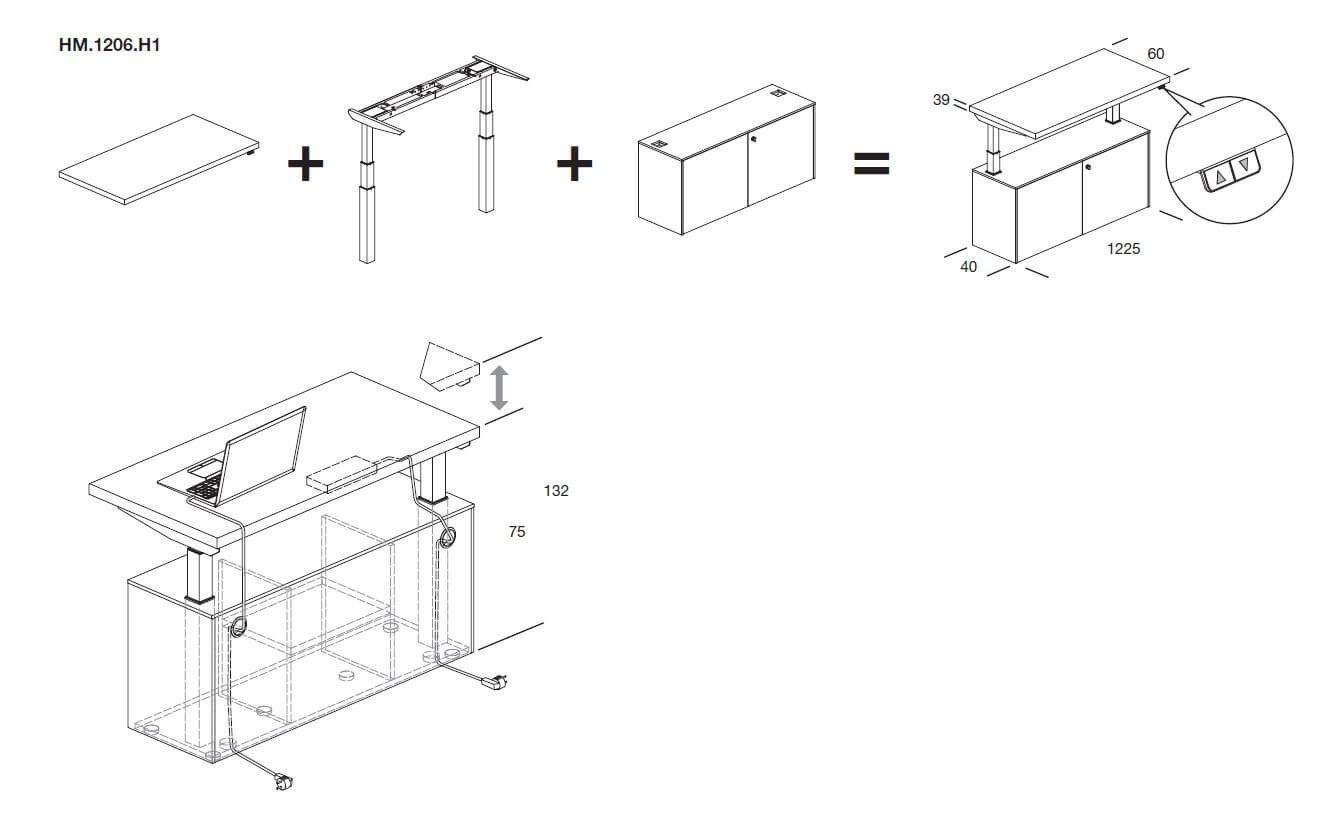 HM.1206.H1

+ + =

60

39

1225

40

132

75