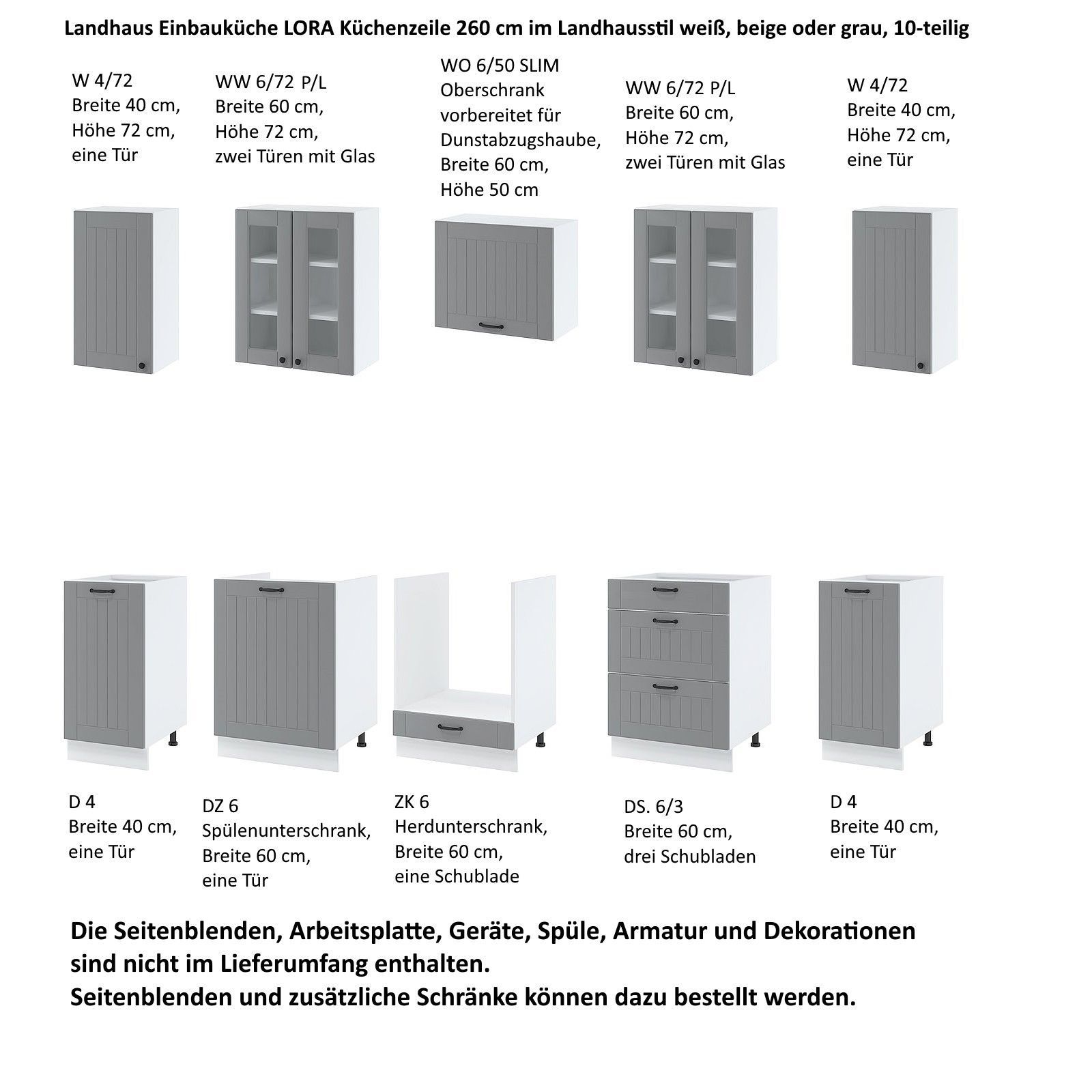 Landhaus Einbauküche LORA Küchenzeile 260 cm im Landhausstil weiß, beige oder grau, 10-teilig

W 4/72
Breite 40 cm,
Höhe 72 cm,
eine Tür

WW 6/72 P/L
Breite 60 cm,
Höhe 72 cm,
zwei Türen mit Glas

WO 6/50 SLIM
Oberschrank
vorbereitet für
Dunstabzugshaube,
Breite 60 cm,
Höhe 50 cm

WW 6/72 P/L
Breite 60 cm,
Höhe 72 cm,
zwei Türen mit Glas

W 4/72
Breite 40 cm,
Höhe 72 cm,
eine Tür

D 4
Breite 40 cm,
eine Tür

DZ 6
Spülenunterschrank,
Breite 60 cm,
eine Tür

ZK 6
Herdunterschrank,
Breite 60 cm,
eine Schublade

DS. 6/3
Breite 60 cm,
drei Schubladen

D 4
Breite 40 cm,
eine Tür

Die Seitenblenden, Arbeitsplatte, Geräte, Spüle, Armatur und Dekorationen sind nicht im Lieferumfang enthalten.
Seitenblenden und zusätzliche Schränke können dazu bestellt werden.