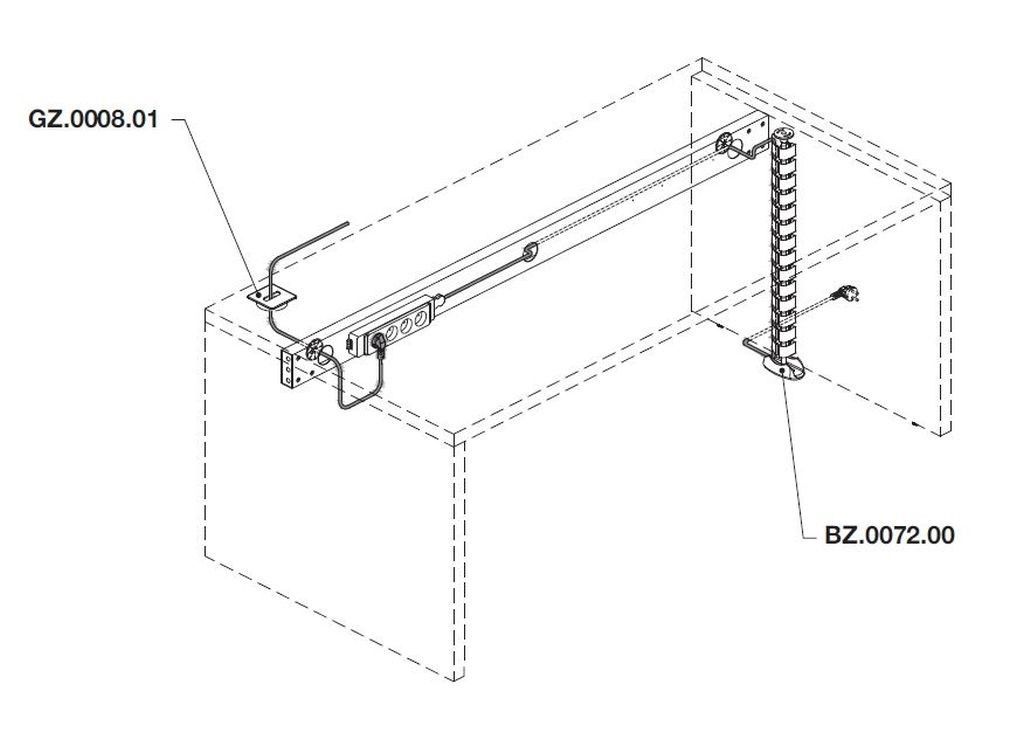 GZ.0008.01

BZ.0072.00