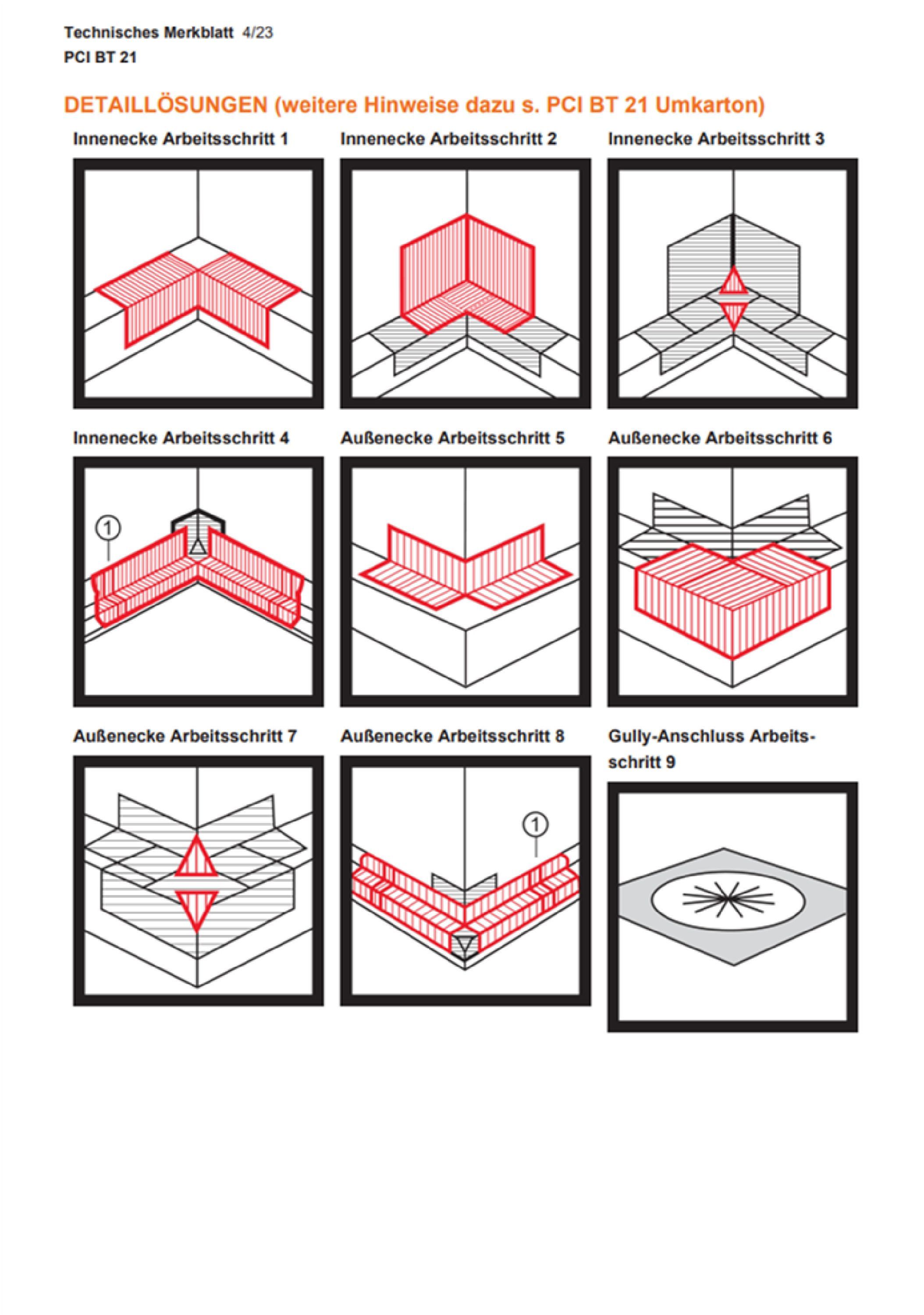 Technisches Merkblatt 4/23
PCI BT 21

DETAILLÖSUNGEN (weitere Hinweise dazu s. PCI BT 21 Umkarton)

Innenecke Arbeitsschritt 1

Innenecke Arbeitsschritt 2

Innenecke Arbeitsschritt 3

Innenecke Arbeitsschritt 4

1

Außenecke Arbeitsschritt 5

Außenecke Arbeitsschritt 6

Außenecke Arbeitsschritt 7

Außenecke Arbeitsschritt 8

1

Gully-Anschluss Arbeitsschritt 9