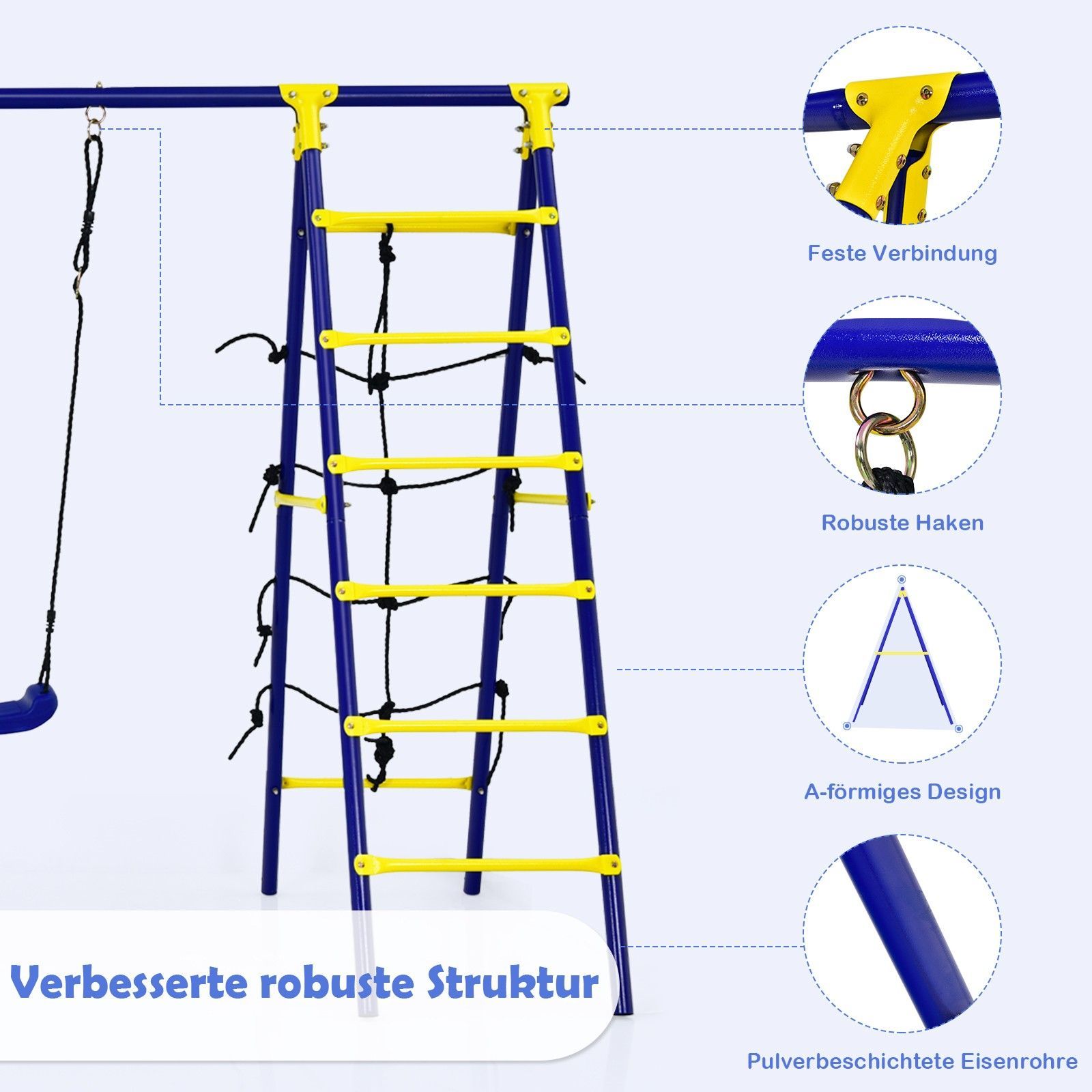 Feste Verbindung

Robuste Haken

A-förmiges Design

Pulverbeschichtete Eisenrohre

Verbesserte robuste Struktur