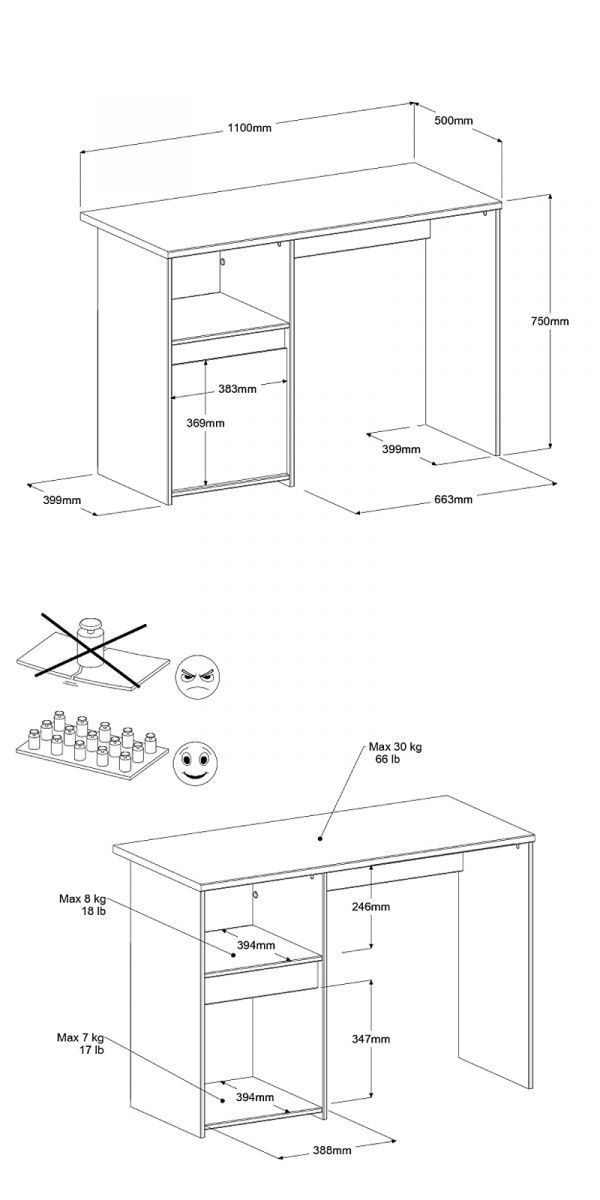 1100mm
500mm
750mm
383mm
369mm
399mm
399mm
663mm

Max 30 kg
66 lb
Max 8 kg
18 lb
246mm
394mm
347mm
Max 7 kg
17 lb
394mm
388mm