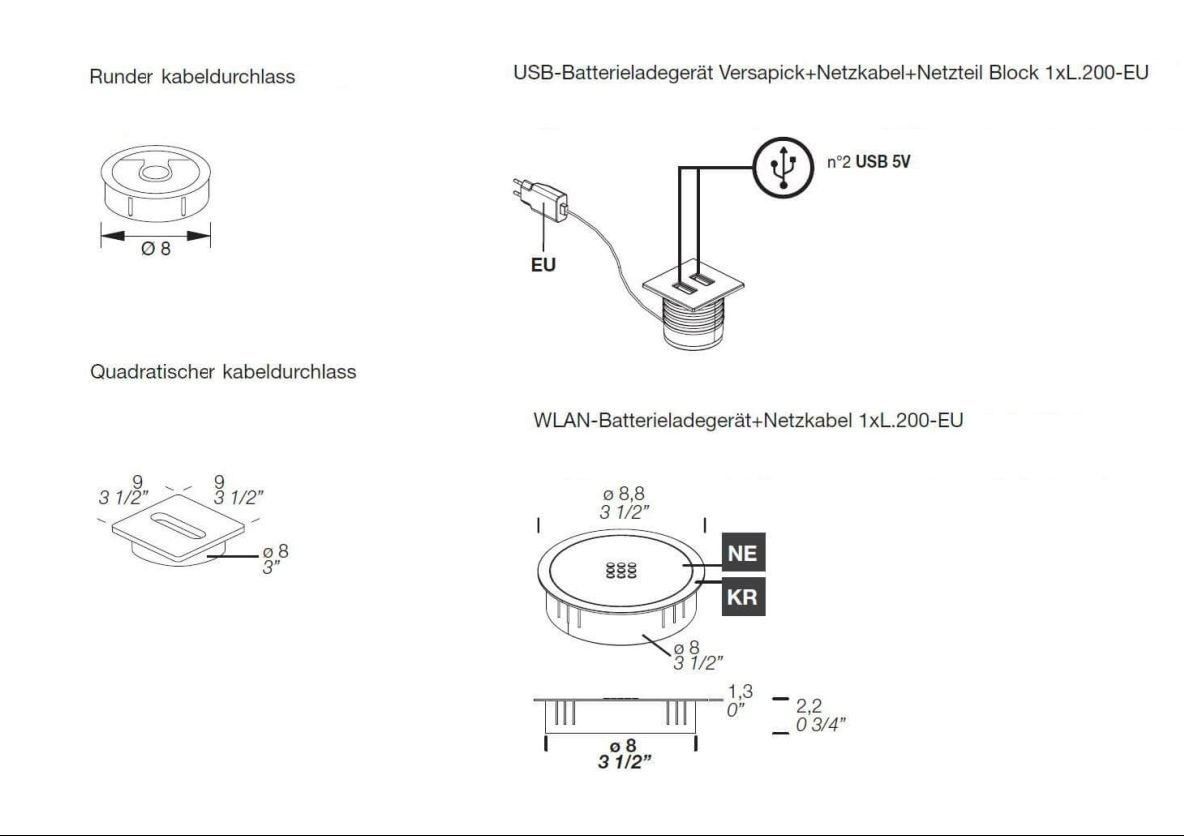 Runder kabeldurchlass

Ø 8

Quadratischer kabeldurchlass

9
3 1/2"

9
3 1/2"

ø 8
3"

USB-Batterieladegerät Versapick+Netzkabel+Netzteil Block 1xL.200-EU

n°2 USB 5V

EU

WLAN-Batterieladegerät+Netzkabel 1xL.200-EU

ø 8,8
3 1/2"

NE

KR

ø 8
3 1/2"

1,3
0"

2,2
0 3/4"

ø 8
3 1/2"