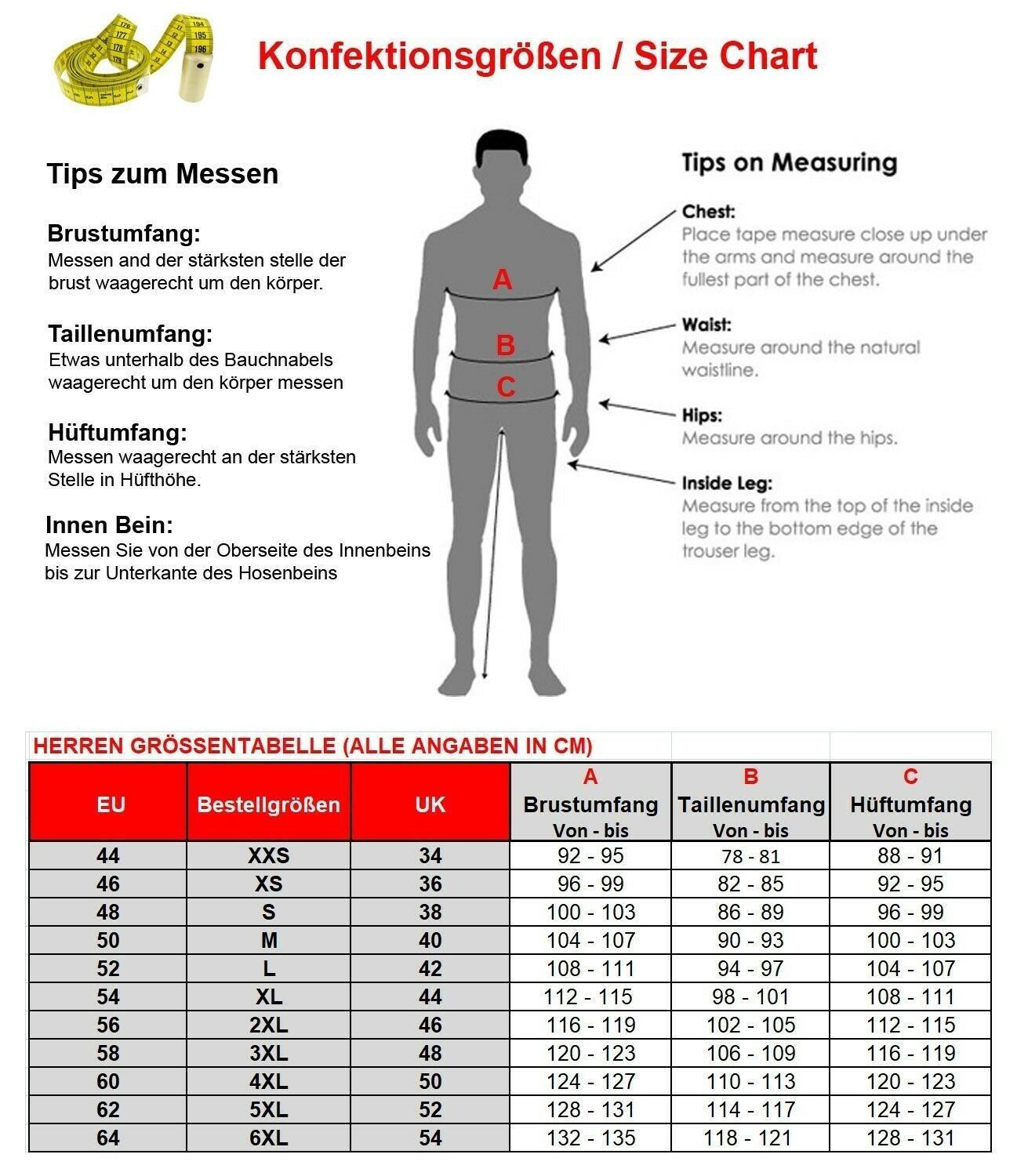 176 177 178 179 194 195 196

Konfektionsgrößen / Size Chart

Tips zum Messen

Brustumfang:
Messen and der stärksten stelle der brust waagerecht um den körper.

Taillenumfang:
Etwas unterhalb des Bauchnabels waagerecht um den körper messen

Hüftumfang:
Messen waagerecht an der stärksten Stelle in Hüfthöhe.

Innen Bein:
Messen Sie von der Oberseite des Innenbeins bis zur Unterkante des Hosenbeins

A
B
C

Tips on Measuring

Chest:
Place tape measure close up under the arms and measure around the fullest part of the chest.

Waist:
Measure around the natural waistline.

Hips:
Measure around the hips.

Inside Leg:
Measure from the top of the inside leg to the bottom edge of the trouser leg.

HERREN GRÖSSENTABELLE (ALLE ANGABEN IN CM)

| EU | Bestellgrößen | UK | A Brustumfang Von - bis | B Taillenumfang Von - bis | C Hüftumfang Von - bis |
|---|---|---|---|---|---|
| 44 | XXS | 34 | 92 - 95 | 78 - 81 | 88 - 91 |
| 46 | XS | 36 | 96 - 99 | 82 - 85 | 92 - 95 |
| 48 | S | 38 | 100 - 103 | 86 - 89 | 96 - 99 |
| 50 | M | 40 | 104 - 107 | 90 - 93 | 100 - 103 |
| 52 | L | 42 | 108 - 111 | 94 - 97 | 104 - 107 |
| 54 | XL | 44 | 112 - 115 | 98 - 101 | 108 - 111 |
| 56 | 2XL | 46 | 116 - 119 | 102 - 105 | 112 - 115 |
| 58 | 3XL | 48 | 120 - 123 | 106 - 109 | 116 - 119 |
| 60 | 4XL | 50 | 124 - 127 | 110 - 113 | 120 - 123 |
| 62 | 5XL | 52 | 128 - 131 | 114 - 117 | 124 - 127 |
| 64 | 6XL | 54 | 132 - 135 | 118 - 121 | 128 - 131 |