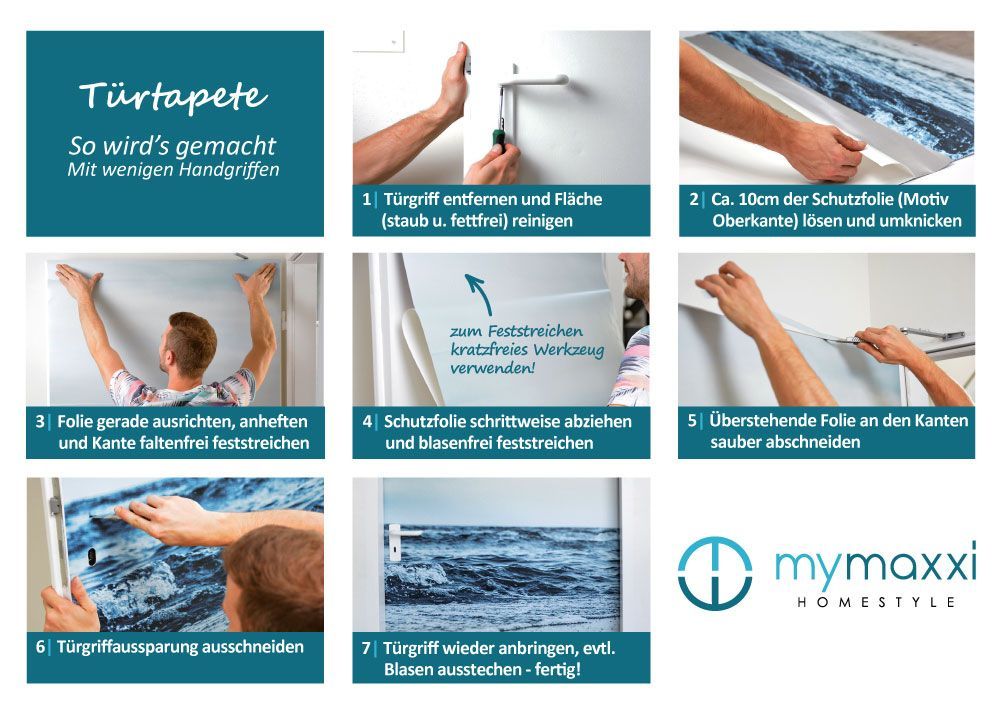 Türtapete

So wird's gemacht
Mit wenigen Handgriffen

1| Türgriff entfernen und Fläche (staub u. fettfrei) reinigen

2| Ca. 10cm der Schutzfolie (Motiv Oberkante) lösen und umknicken

3| Folie gerade ausrichten, anheften und Kante faltenfrei feststreichen

zum Feststreichen kratzfreies Werkzeug verwenden!

4| Schutzfolie schrittweise abziehen und blasenfrei feststreichen

5| Überstehende Folie an den Kanten sauber abschneiden

6| Türgriffaussparung ausschneiden

7| Türgriff wieder anbringen, evtl. Blasen ausstechen - fertig!

mymaxxi
HOMESTYLE