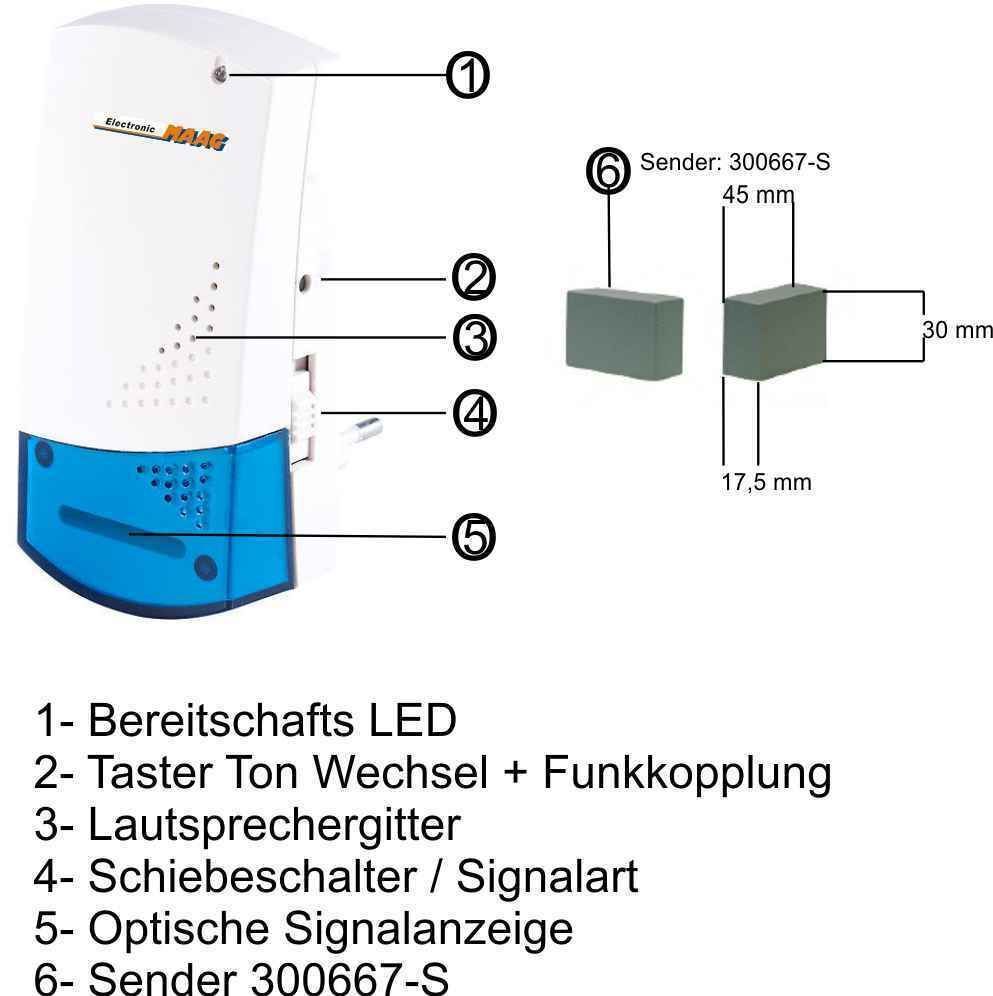 Electronic MAAG

1

2

3

4

5

6 Sender: 300667-S

45 mm

30 mm

17,5 mm

1- Bereitschafts LED
2- Taster Ton Wechsel + Funkkopplung
3- Lautsprechergitter
4- Schiebeschalter / Signalart
5- Optische Signalanzeige
6- Sender 300667-S