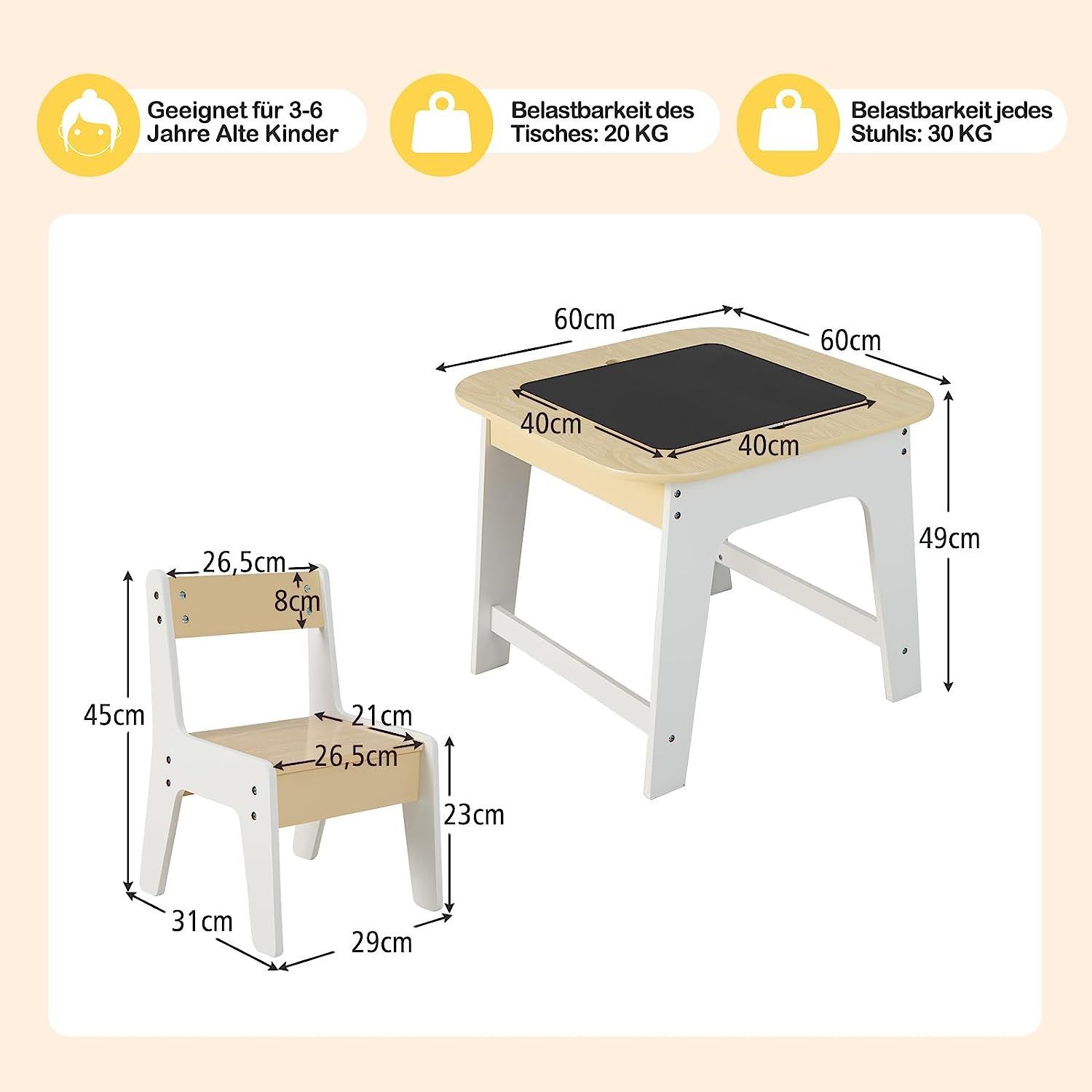 Geeignet für 3-6 Jahre Alte Kinder

Belastbarkeit des Tisches: 20 KG

Belastbarkeit jedes Stuhls: 30 KG

60cm

60cm

40cm

40cm

49cm

26,5cm

8cm

45cm

21cm

26,5cm

23cm

31cm

29cm