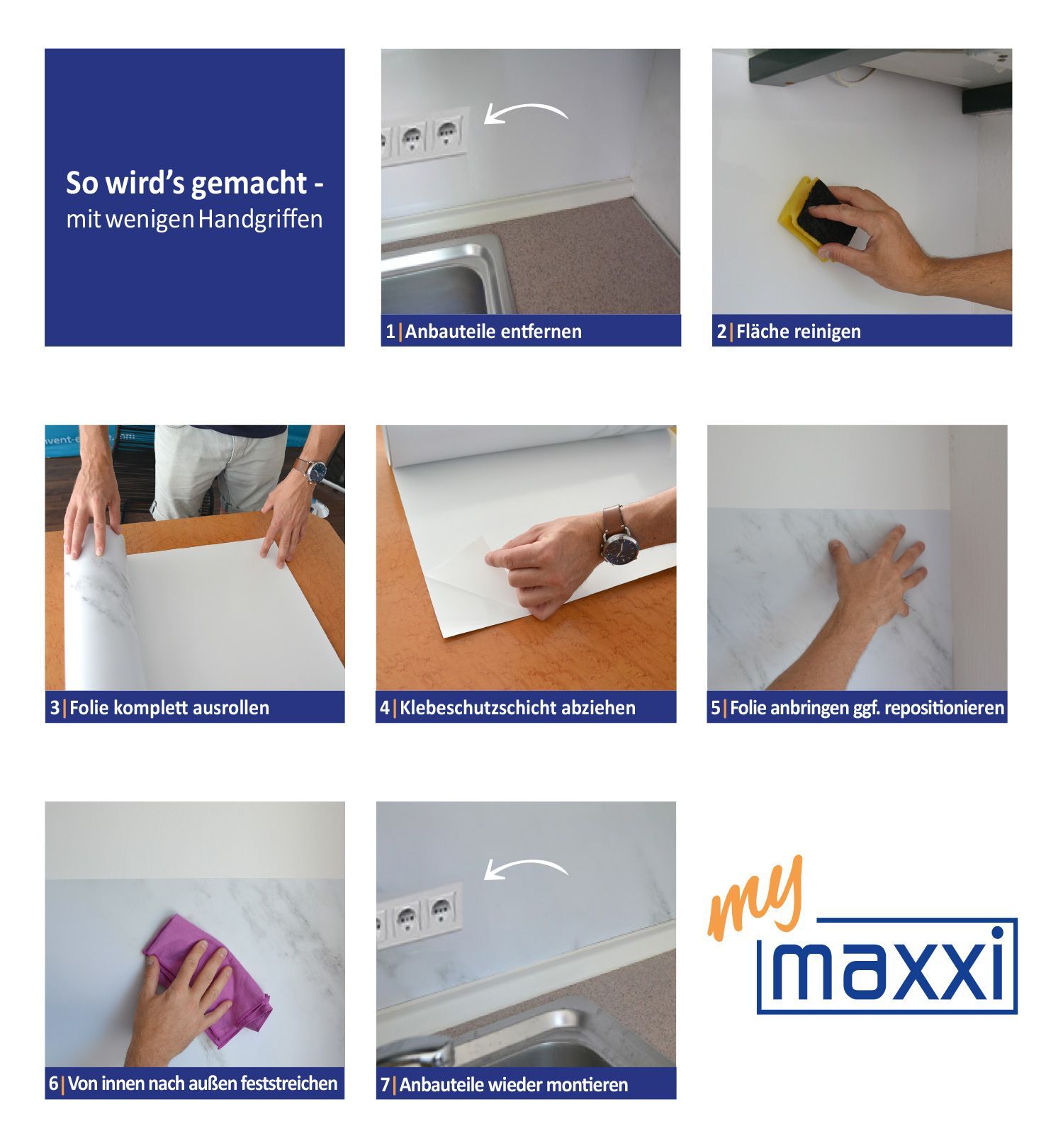 So wird's gemacht -
mit wenigen Handgriffen

1 | Anbauteile entfernen

2 | Fläche reinigen

3 | Folie komplett ausrollen

4 | Klebeschutzschicht abziehen

5 | Folie anbringen ggf. repositionieren

6 | Von innen nach außen feststreichen

7 | Anbauteile wieder montieren

my
maxxi