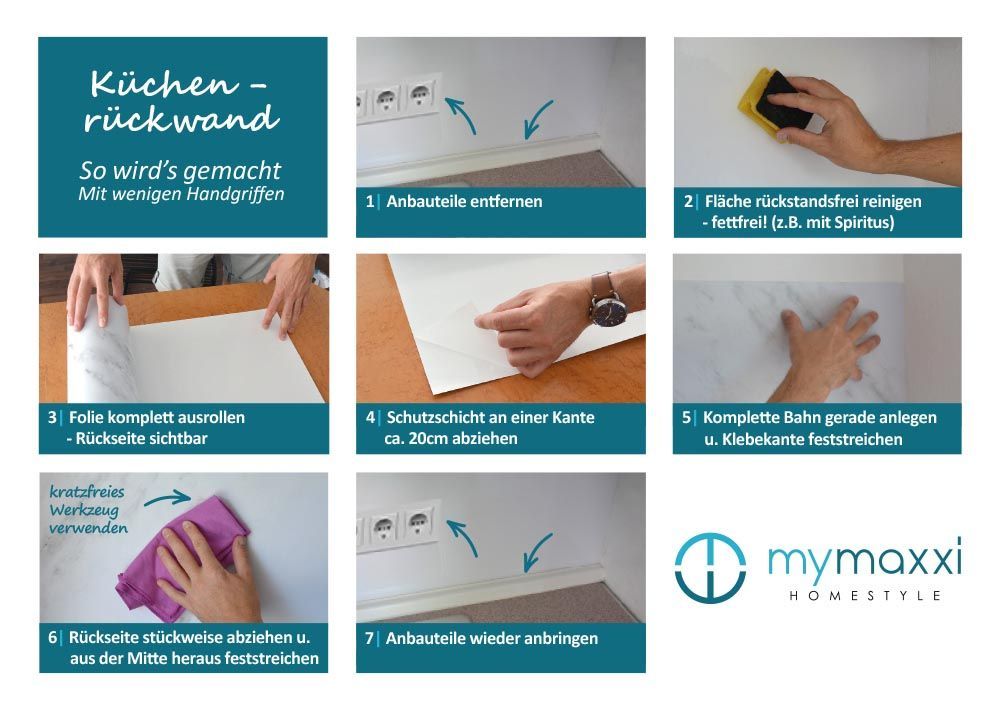 Küchen - rückwand

So wird's gemacht
Mit wenigen Handgriffen

1| Anbauteile entfernen

2| Fläche rückstandsfrei reinigen - fettfrei! (z.B. mit Spiritus)

3| Folie komplett ausrollen - Rückseite sichtbar

4| Schutzschicht an einer Kante ca. 20cm abziehen

5| Komplette Bahn gerade anlegen u. Klebekante feststreichen

kratzfreies Werkzeug verwenden

6| Rückseite stückweise abziehen u. aus der Mitte heraus feststreichen

7| Anbauteile wieder anbringen

mymaxxi
HOMESTYLE