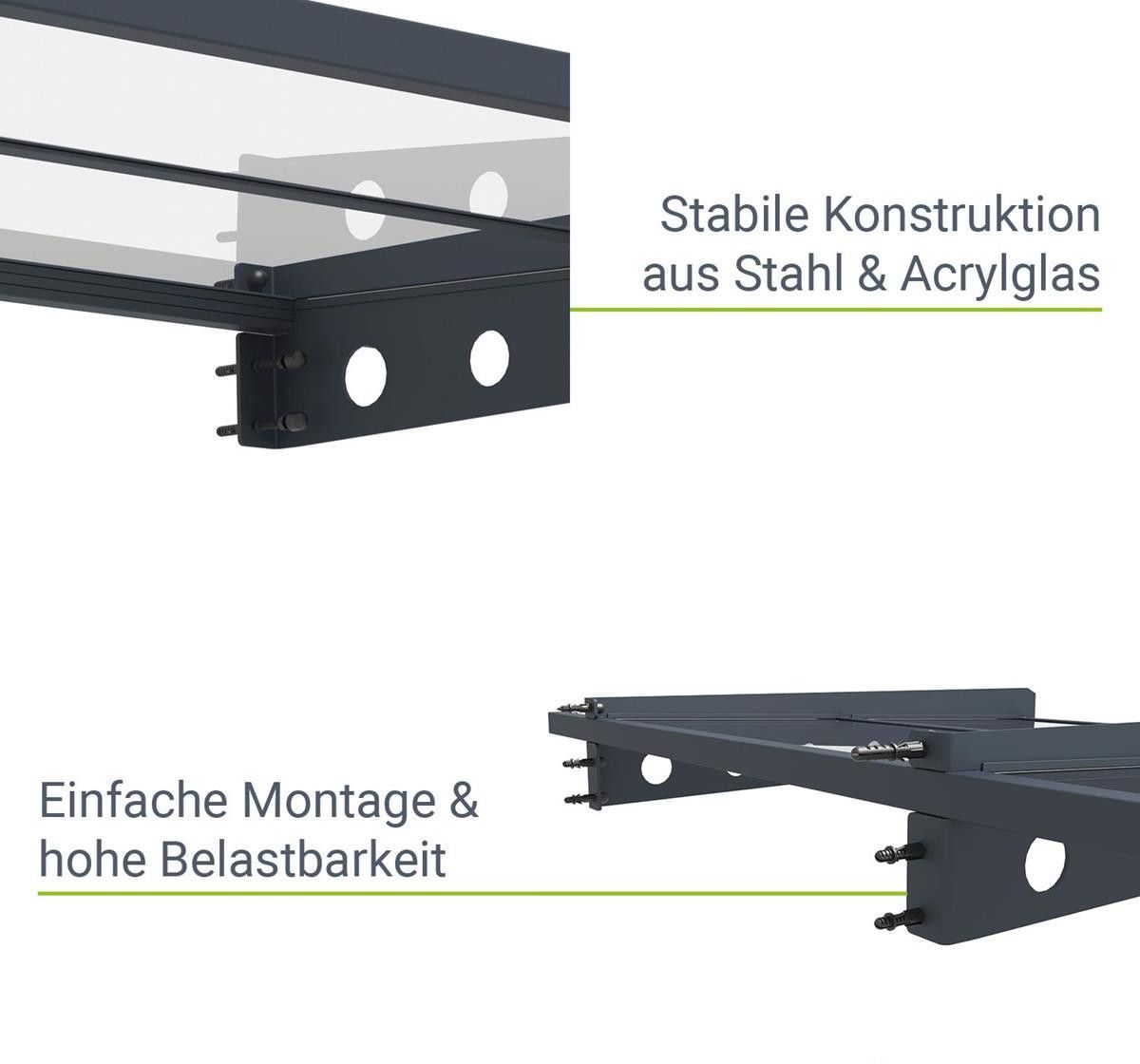 Stabile Konstruktion
aus Stahl & Acrylglas

Einfache Montage &
hohe Belastbarkeit