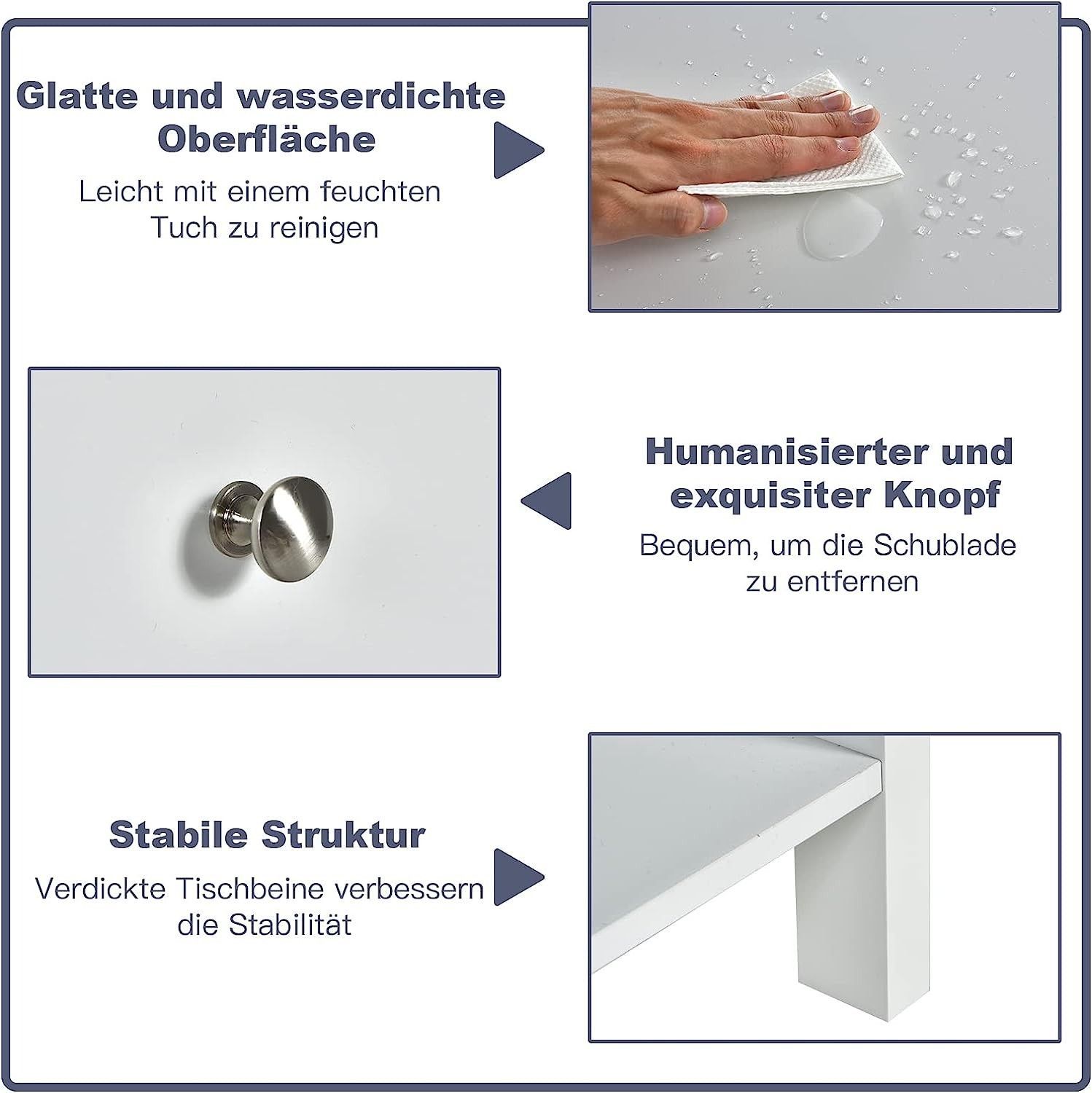 Glatte und wasserdichte Oberfläche

Leicht mit einem feuchten Tuch zu reinigen

Humanisierter und exquisiter Knopf

Bequem, um die Schublade zu entfernen

Stabile Struktur

Verdickte Tischbeine verbessern die Stabilität