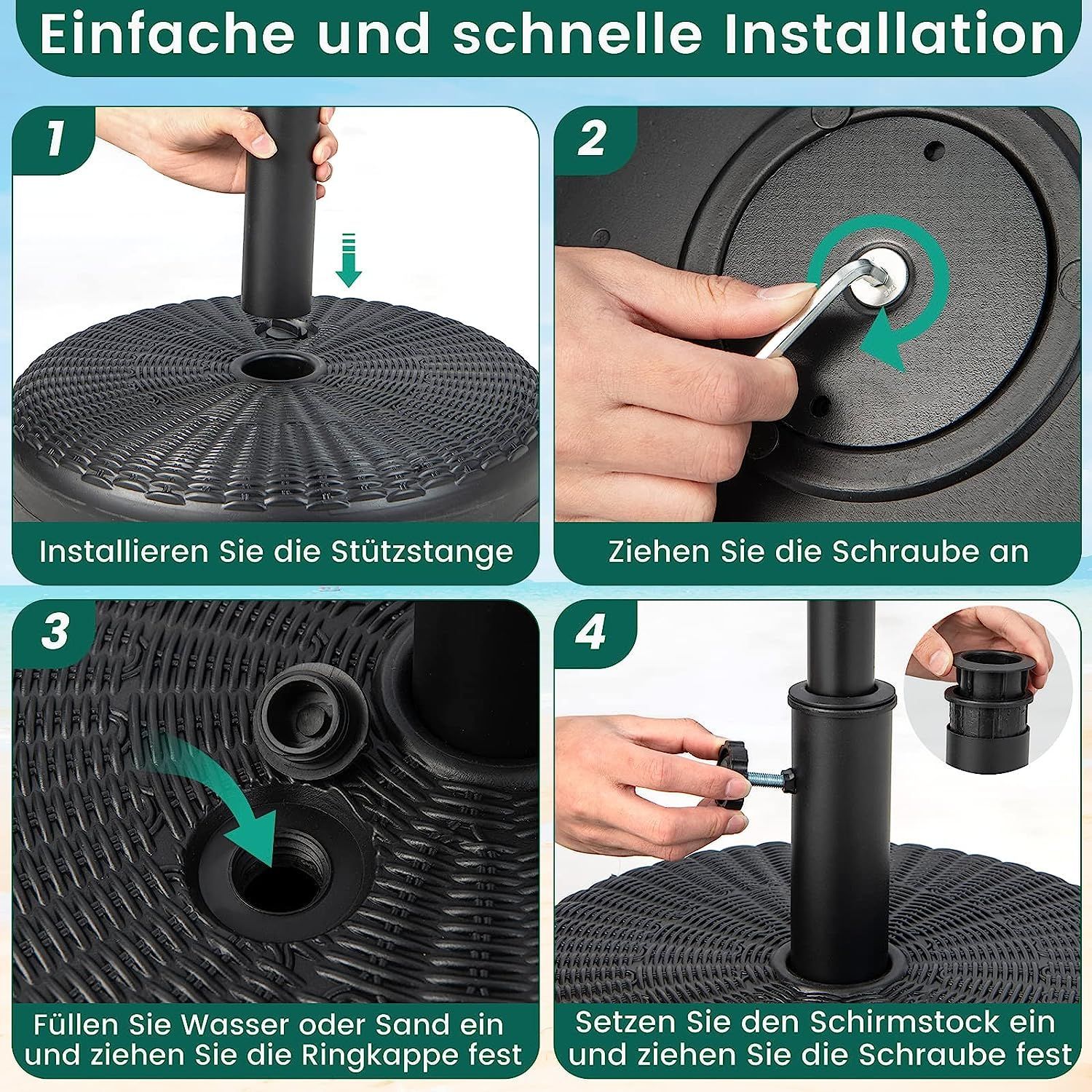 Einfache und schnelle Installation

1

Installieren Sie die Stützstange

2

Ziehen Sie die Schraube an

3

Füllen Sie Wasser oder Sand ein und ziehen Sie die Ringkappe fest

4

Setzen Sie den Schirmstock ein und ziehen Sie die Schraube fest