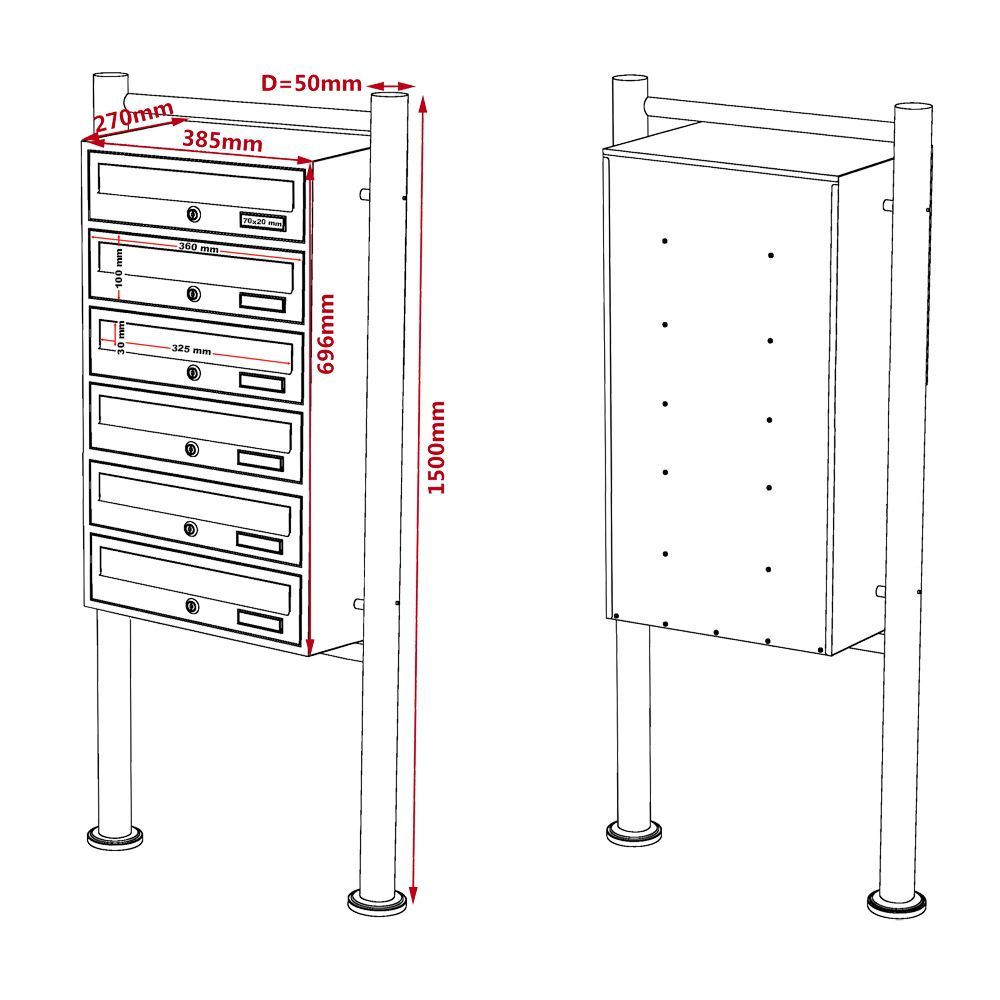 D=50mm
270mm
385mm
70x20 mm
360 mm
100 mm
30 mm
325 mm
696mm
1500mm