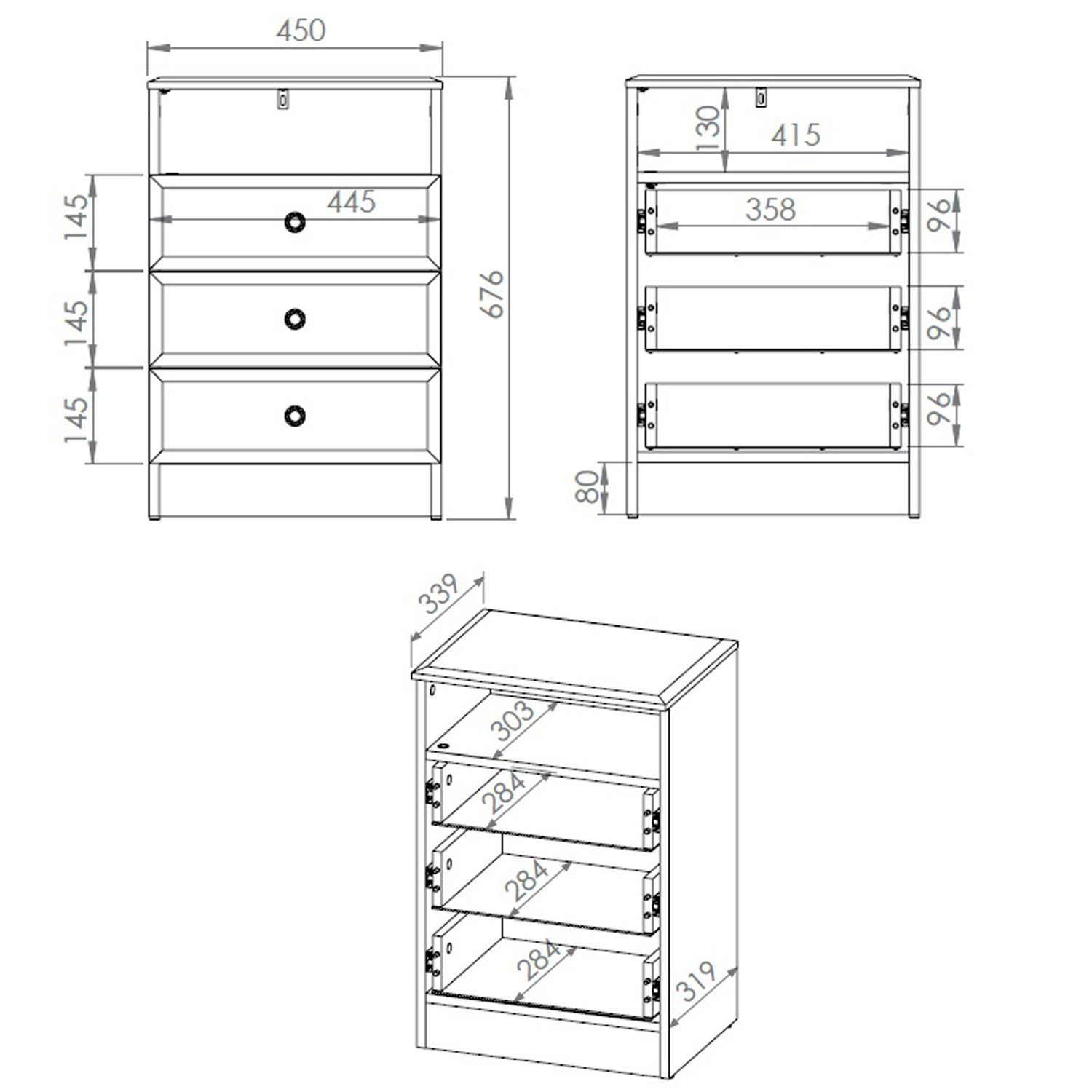 450
145
445
145
145
676
130
415
358
96
96
96
80
339
303
284
284
284
319