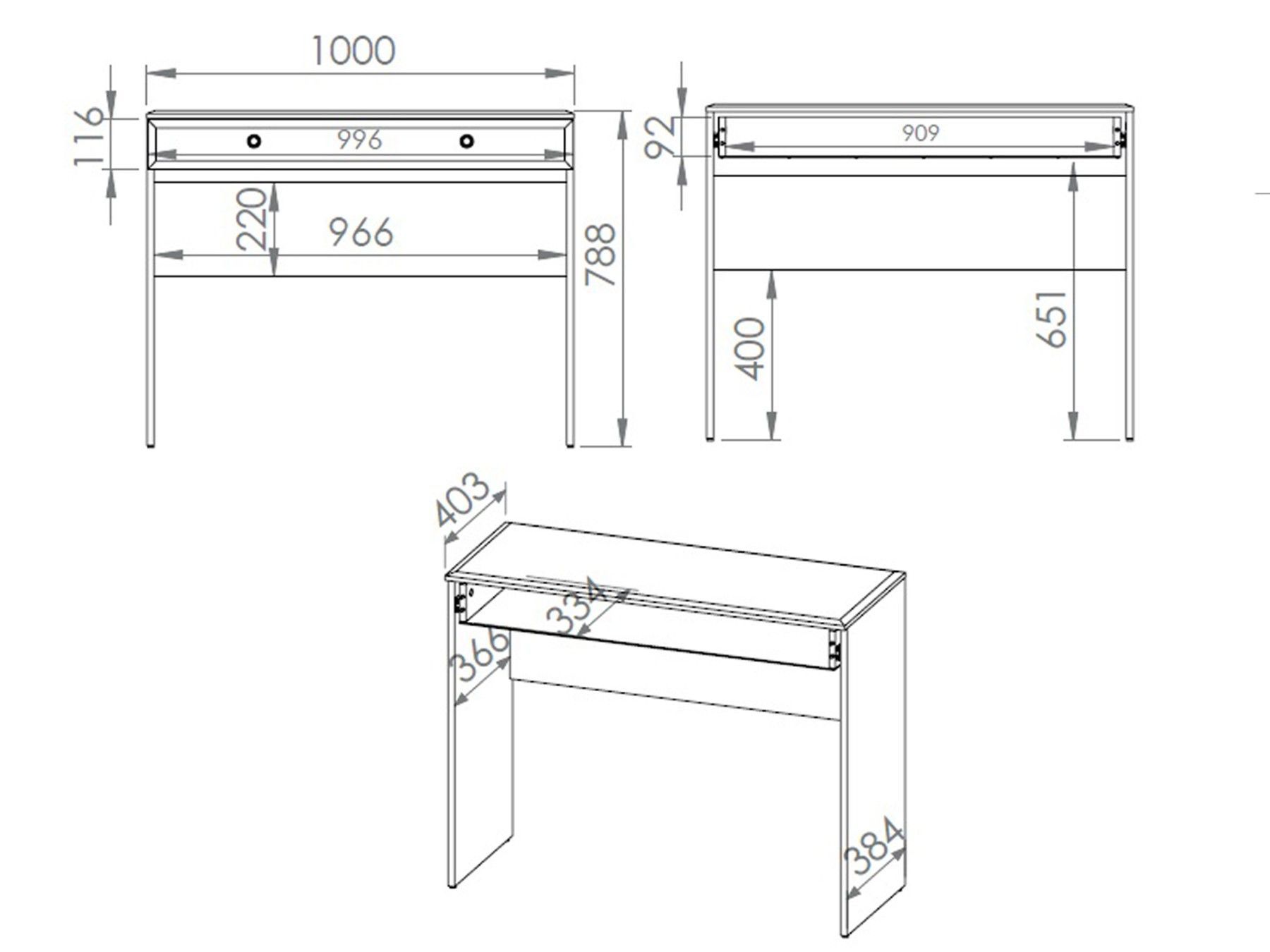 1000
116
996
220
966
788
92
909
400
651
403
334
366
384