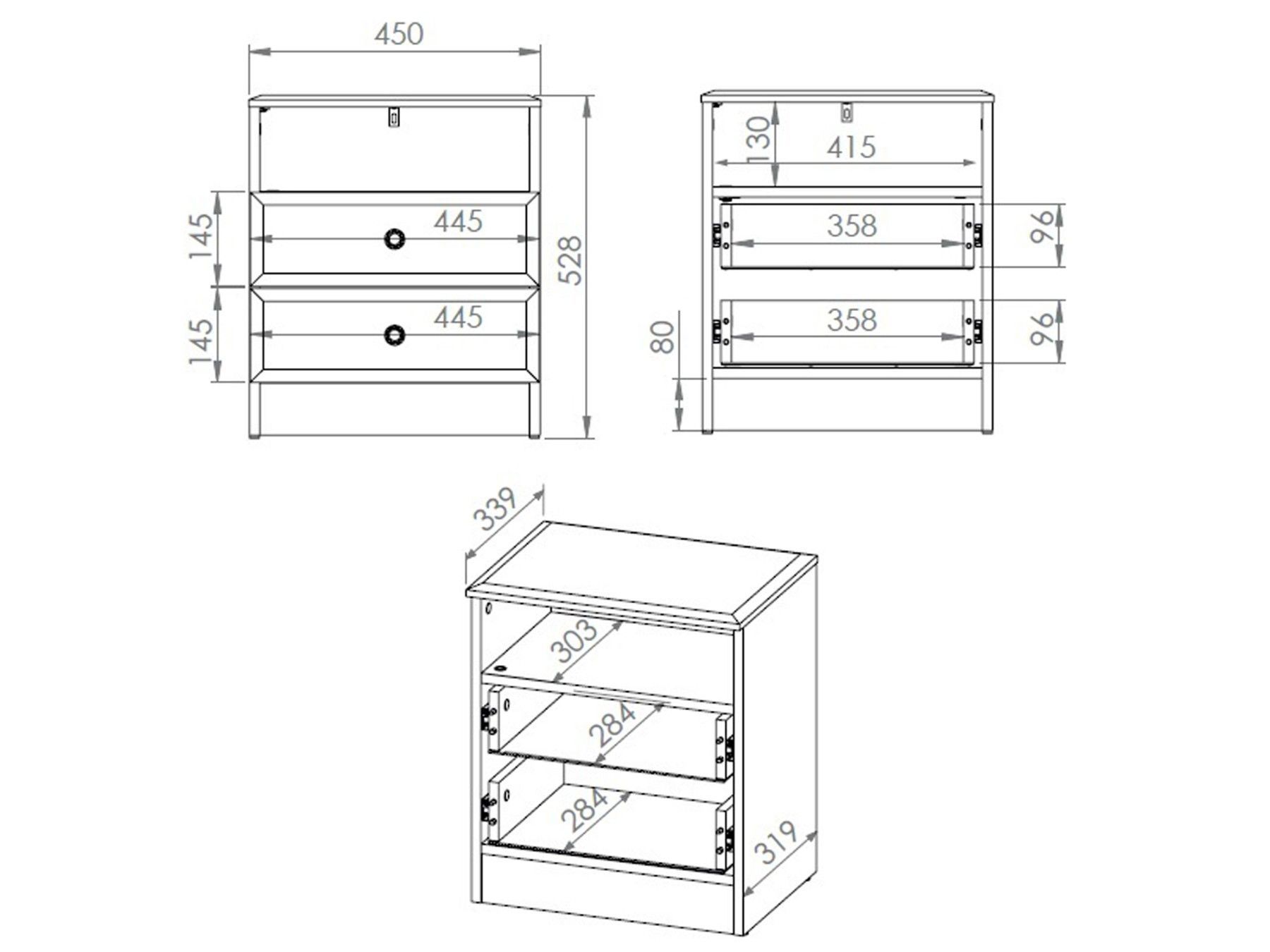 450
145
445
145
445
528
130
415
358
96
358
96
80
339
303
284
284
319