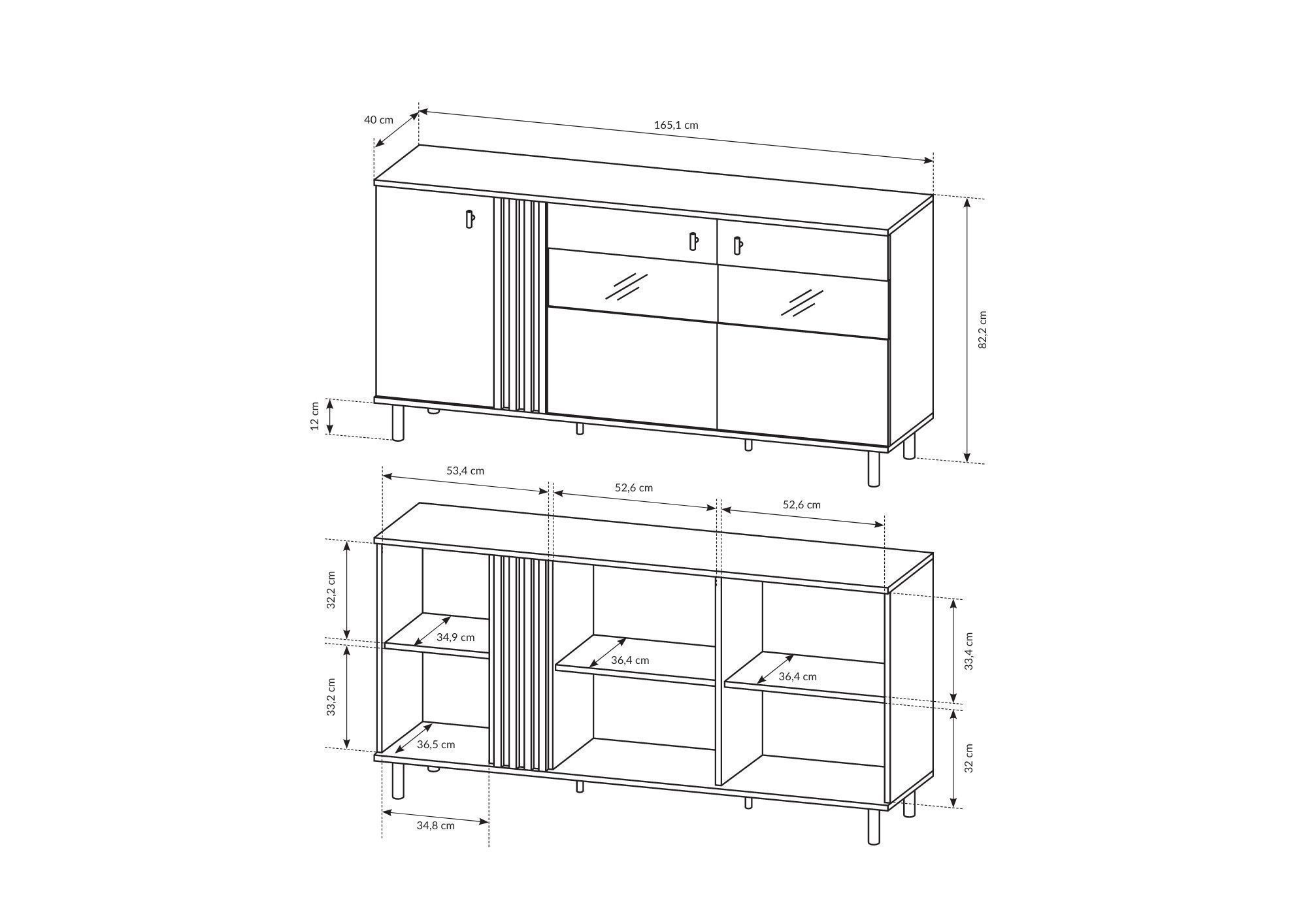 40 cm
165,1 cm
82,2 cm
12 cm
53,4 cm
52,6 cm
52,6 cm
32,2 cm
34,9 cm
36,4 cm
36,4 cm
33,4 cm
33,2 cm
36,5 cm
32 cm
34,8 cm