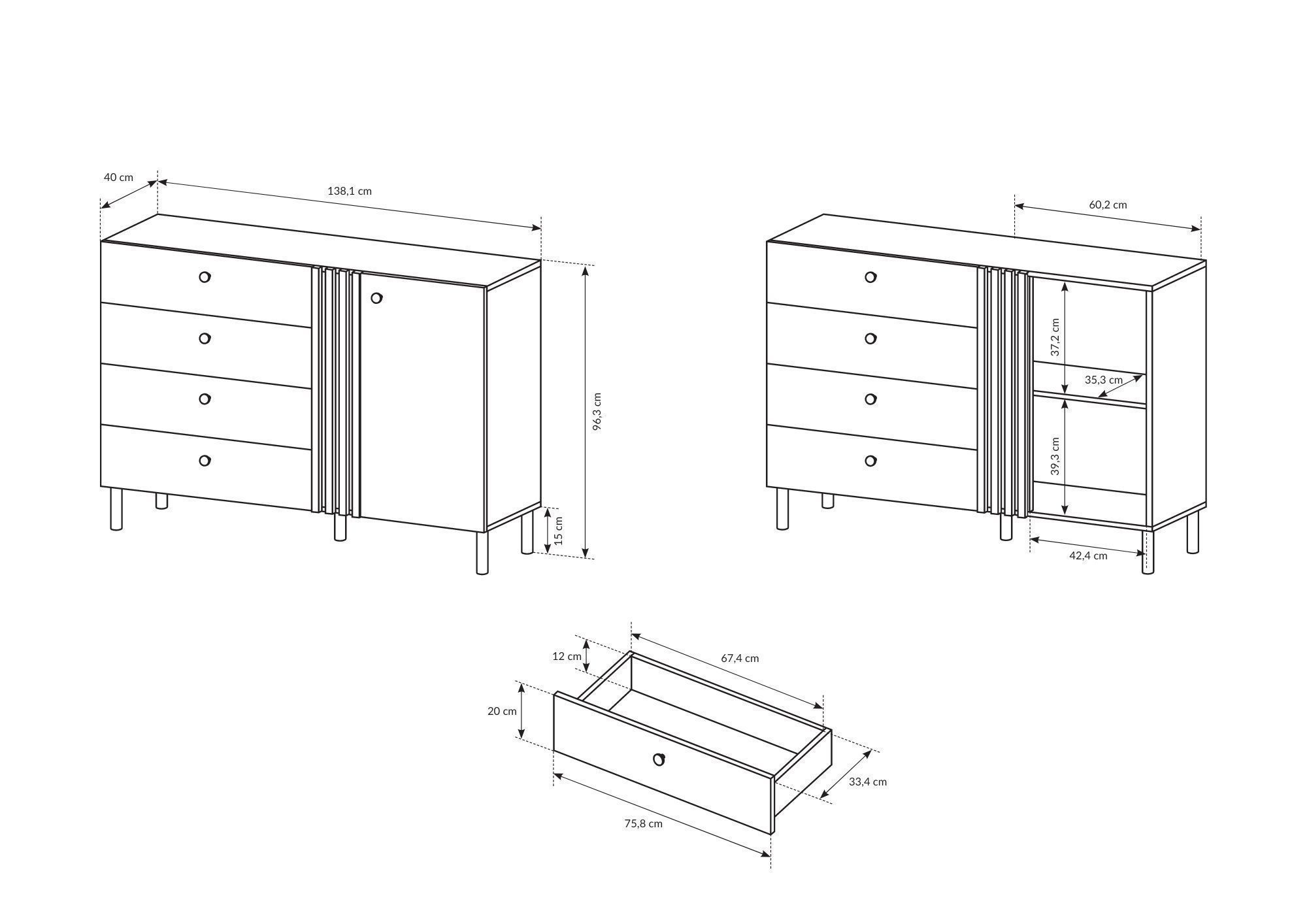 40 cm
138,1 cm
96,3 cm
15 cm

60,2 cm
37,2 cm
35,3 cm
39,3 cm
42,4 cm

12 cm
67,4 cm
20 cm
33,4 cm
75,8 cm