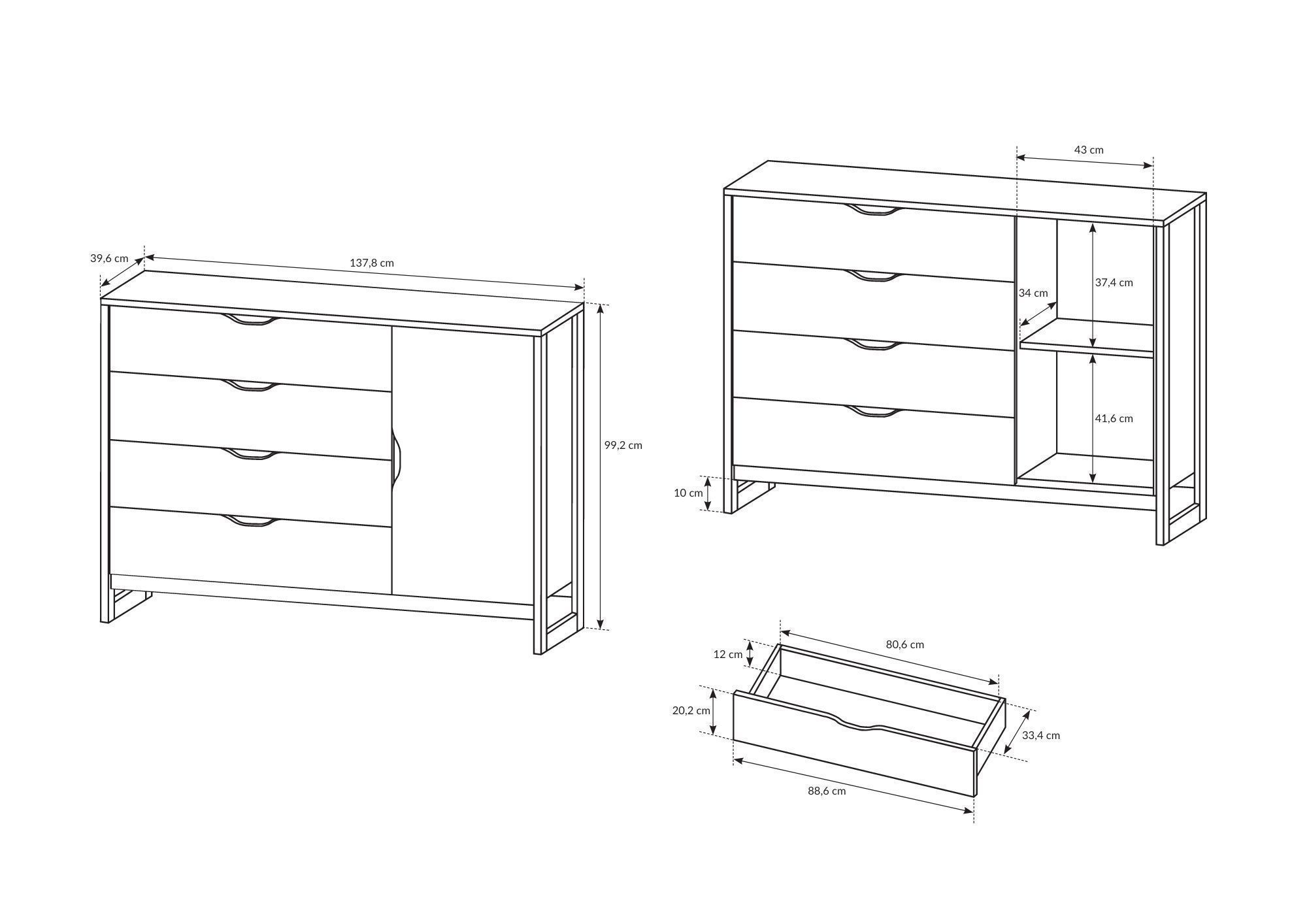 39,6 cm
137,8 cm
99,2 cm

43 cm
34 cm
37,4 cm
41,6 cm
10 cm

12 cm
80,6 cm
20,2 cm
33,4 cm
88,6 cm