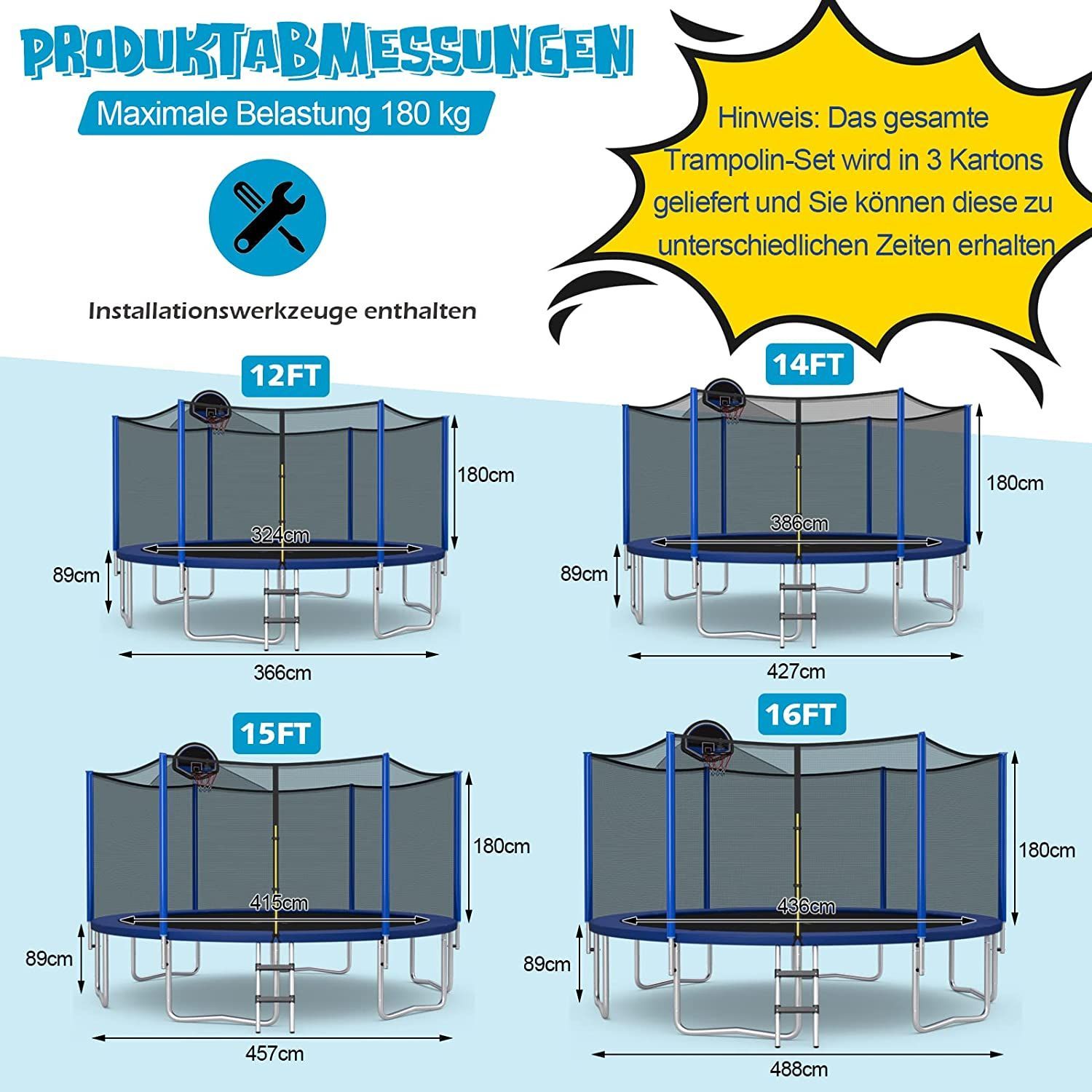 PRODUKTABMESSUNGEN

Maximale Belastung 180 kg

Installationswerkzeuge enthalten

Hinweis: Das gesamte Trampolin-Set wird in 3 Kartons geliefert und Sie können diese zu unterschiedlichen Zeiten erhalten

12FT

180cm

324cm

89cm

366cm

14FT

180cm

386cm

89cm

427cm

15FT

180cm

415cm

89cm

457cm

16FT

180cm

436cm

89cm

488cm