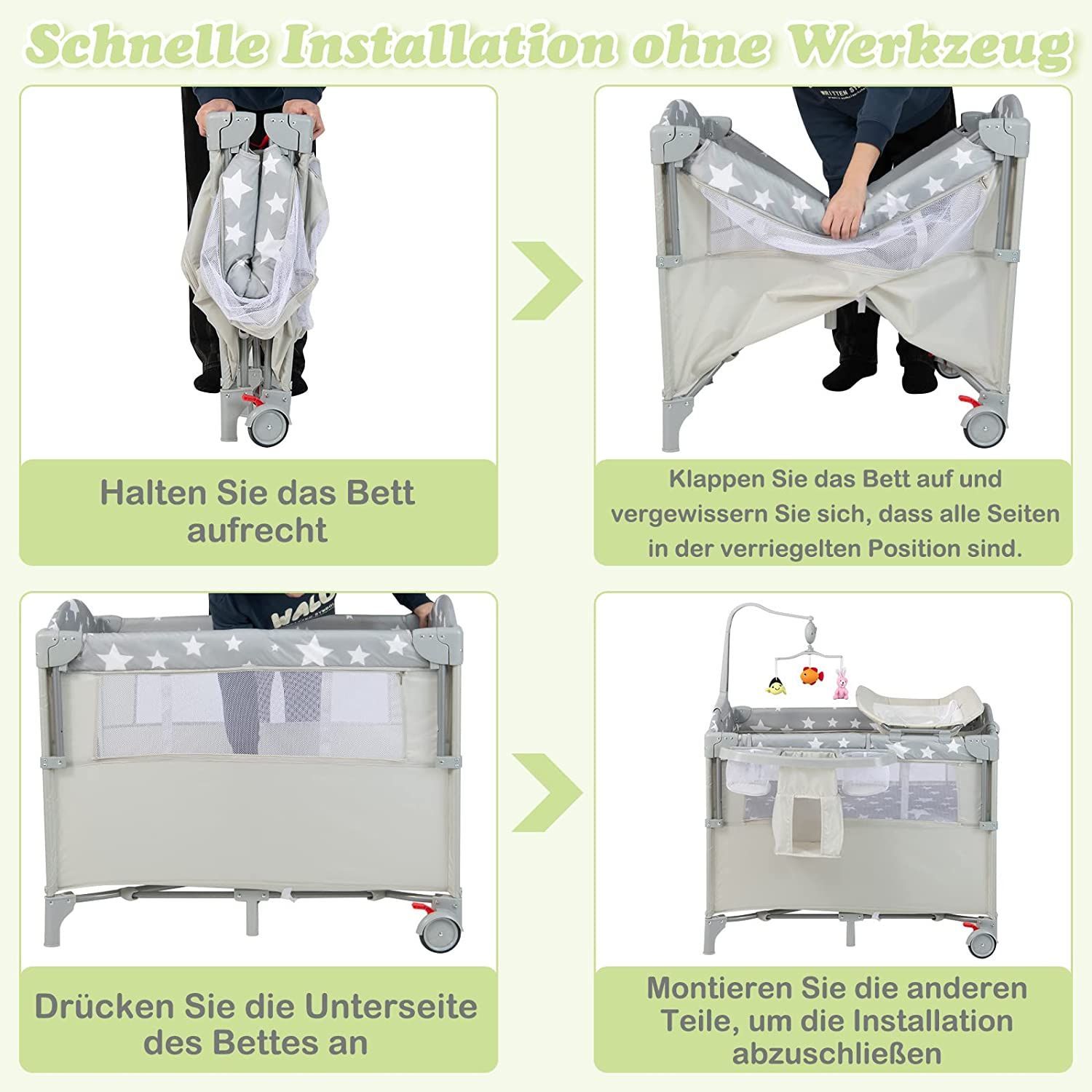 Schnelle Installation ohne Werkzeug

Halten Sie das Bett aufrecht

Klappen Sie das Bett auf und vergewissern Sie sich, dass alle Seiten in der verriegelten Position sind.

Drücken Sie die Unterseite des Bettes an

Montieren Sie die anderen Teile, um die Installation abzuschließen