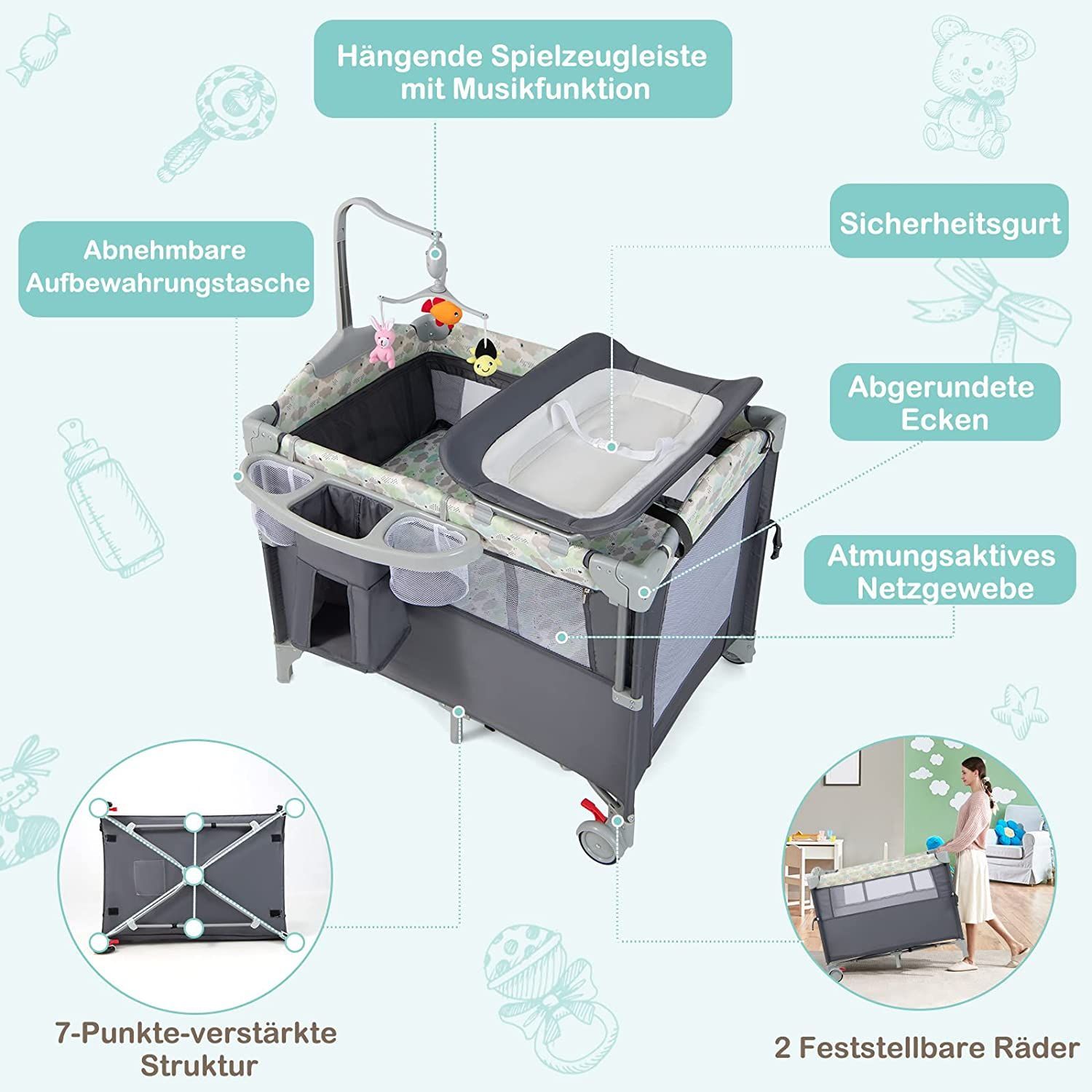 Hängende Spielzeugleiste mit Musikfunktion

Abnehmbare Aufbewahrungstasche

Sicherheitsgurt

Abgerundete Ecken

Atmungsaktives Netzgewebe

7-Punkte-verstärkte Struktur

2 Feststellbare Räder