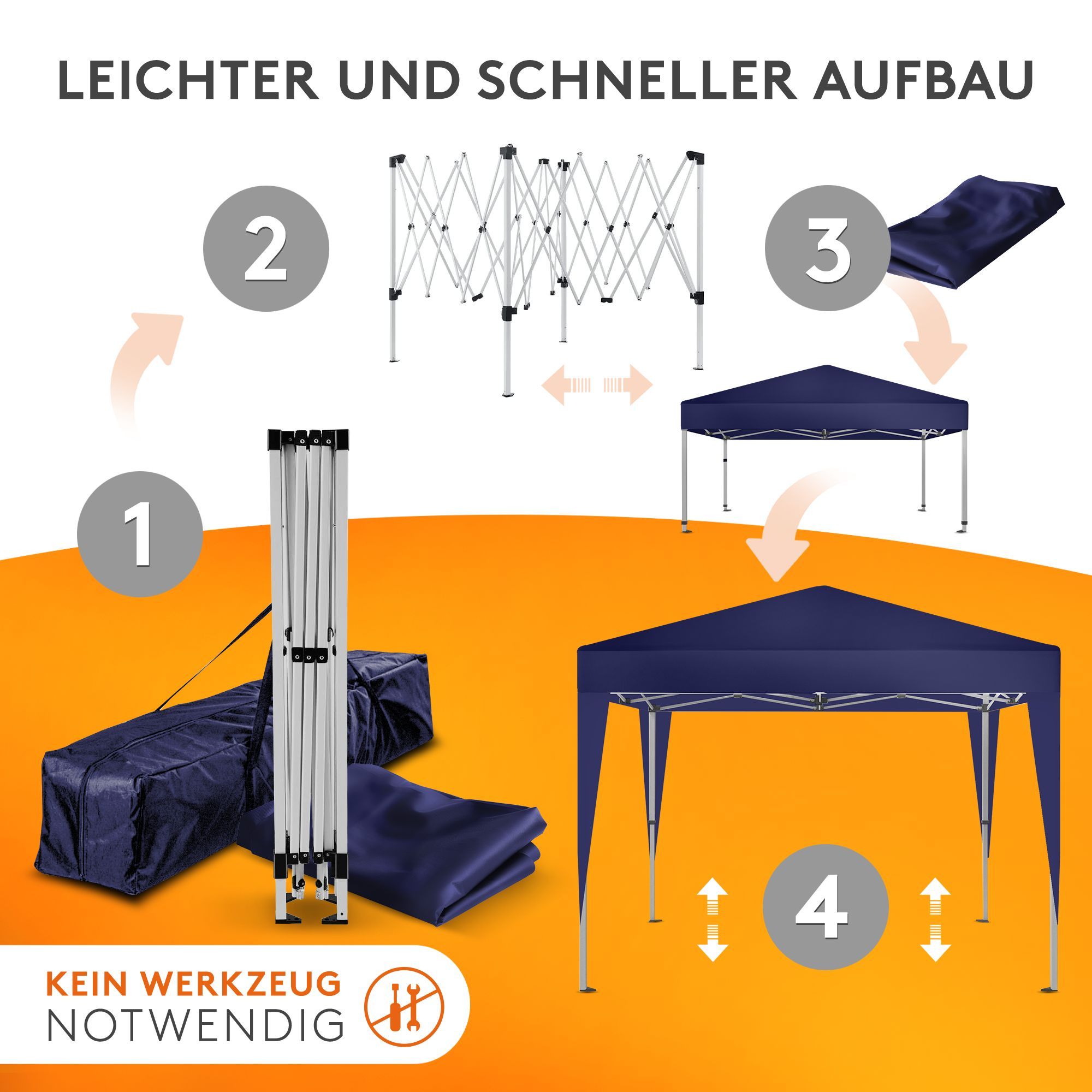 LEICHTER UND SCHNELLER AUFBAU

2

3

1

4

KEIN WERKZEUG
NOTWENDIG