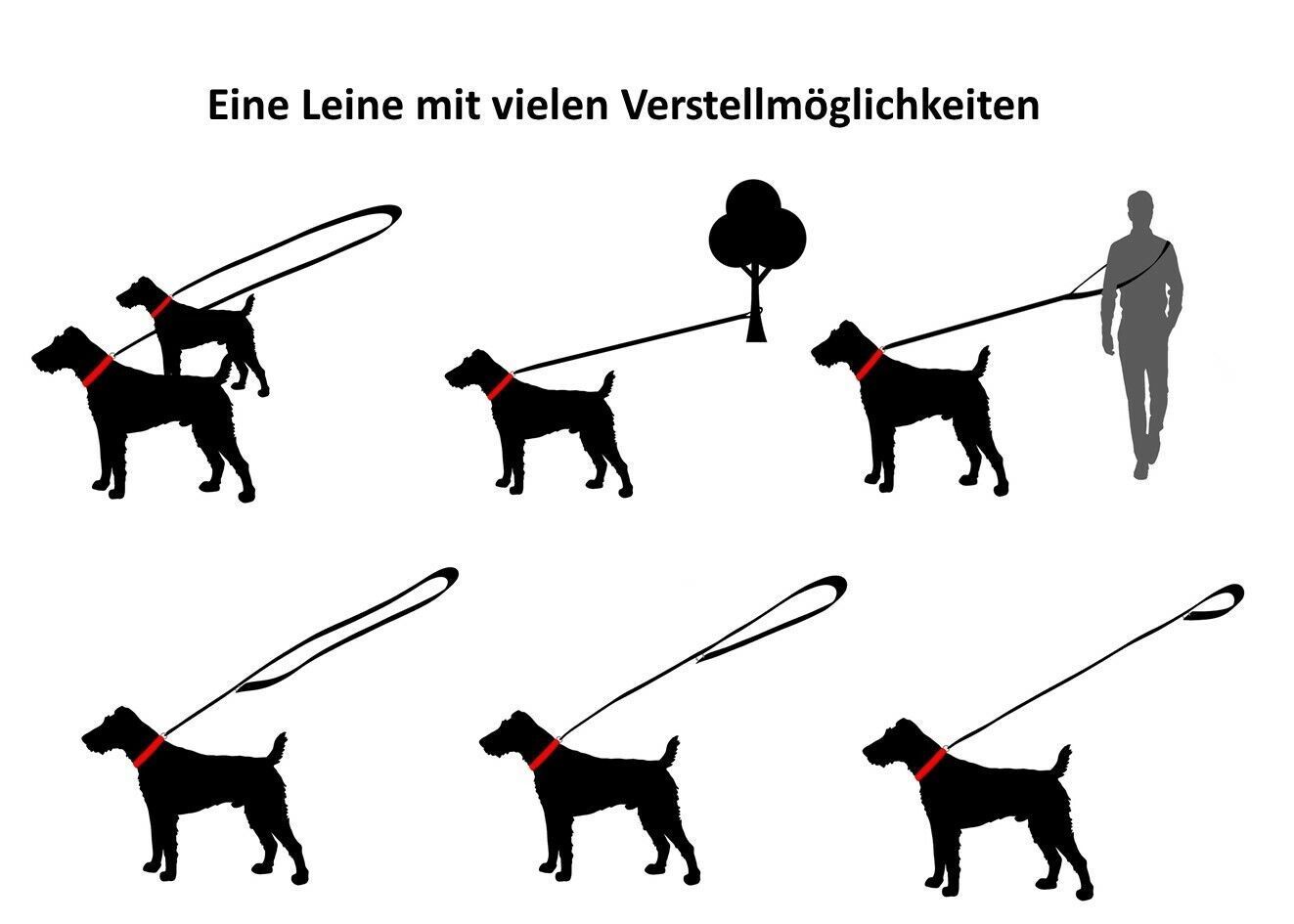 Eine Leine mit vielen Verstellmöglichkeiten