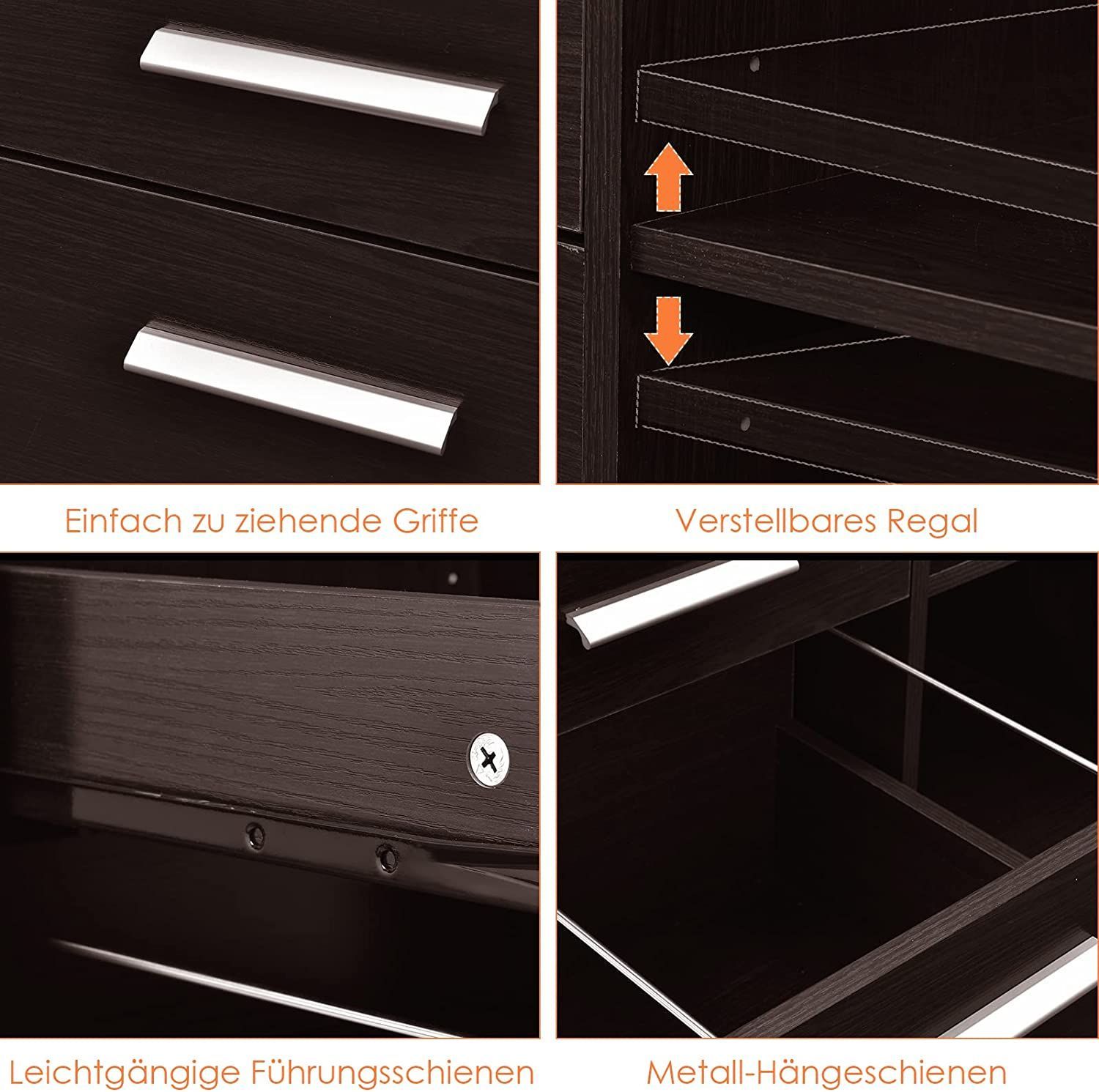 Einfach zu ziehende Griffe

Verstellbares Regal

Leichtgängige Führungsschienen

Metall-Hängeschienen