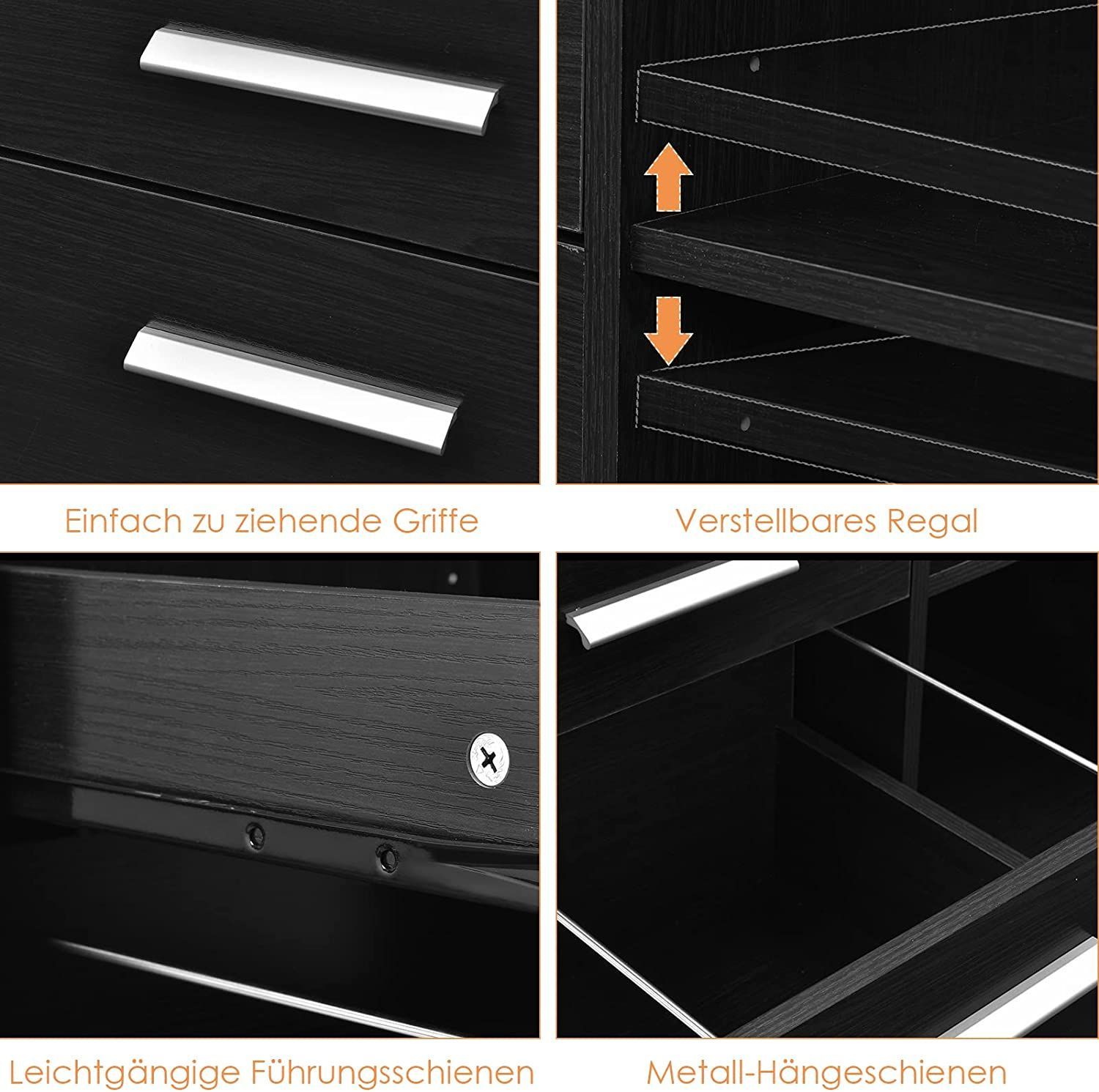 Einfach zu ziehende Griffe

Verstellbares Regal

Leichtgängige Führungsschienen

Metall-Hängeschienen