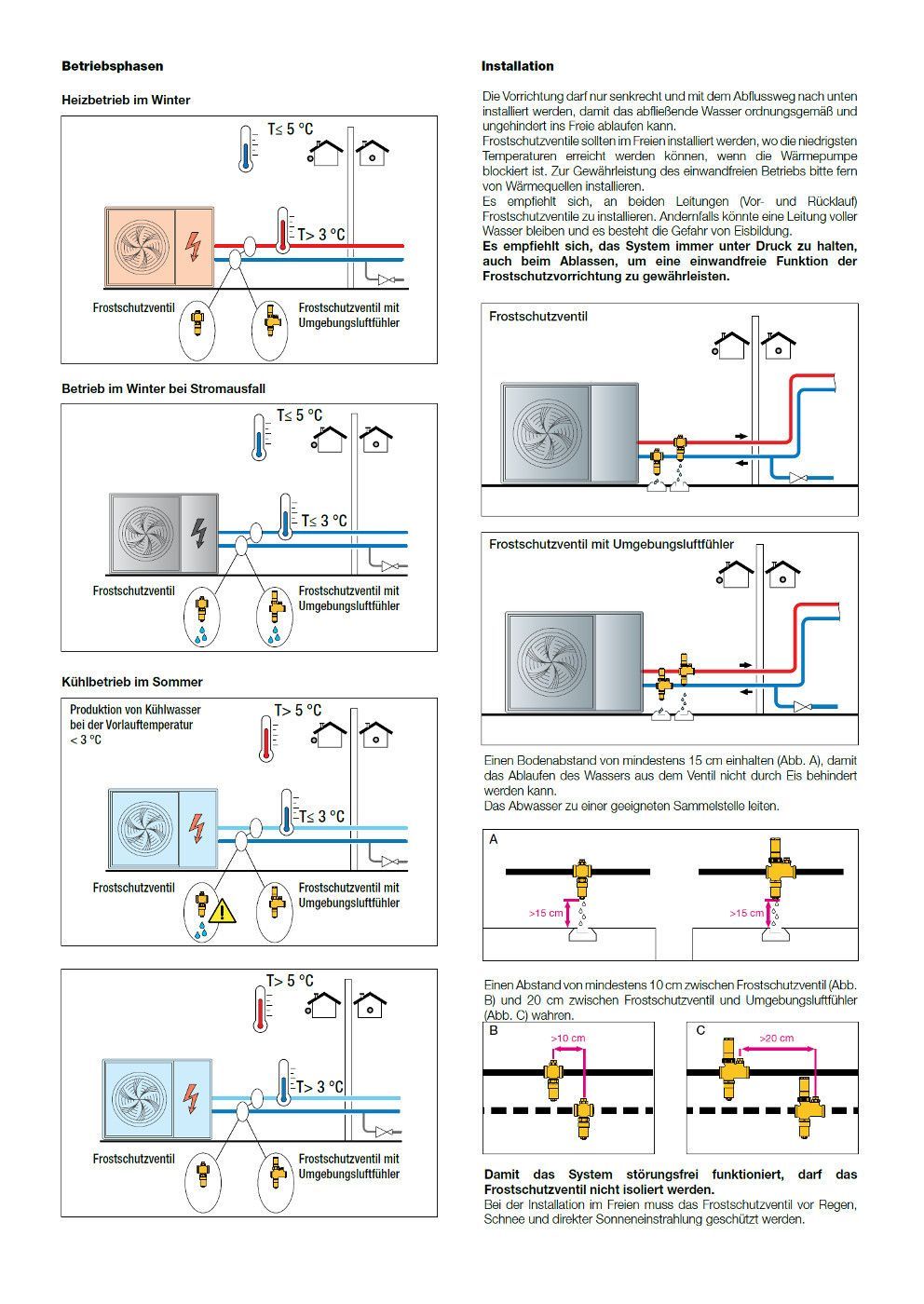 Betriebsphasen

Heizbetrieb im Winter

T≤ 5 °C

T> 3 °C

Frostschutzventil

Frostschutzventil mit Umgebungsluftfühler

Betrieb im Winter bei Stromausfall

T≤ 5 °C

T≤ 3 °C

Frostschutzventil

Frostschutzventil mit Umgebungsluftfühler

Kühlbetrieb im Sommer

Produktion von Kühlwasser bei der Vorlauftemperatur < 3 °C

T> 5 °C

T≤ 3 °C

Frostschutzventil

Frostschutzventil mit Umgebungsluftfühler

T> 5 °C

T> 3 °C

Frostschutzventil

Frostschutzventil mit Umgebungsluftfühler

Installation

Die Vorrichtung darf nur senkrecht und mit dem Abflussweg nach unten installiert werden, damit das abfließende Wasser ordnungsgemäß und ungehindert ins Freie ablaufen kann.
Frostschutzventile sollten im Freien installiert werden, wo die niedrigsten Temperaturen erreicht werden können, wenn die Wärmepumpe blockiert ist. Zur Gewährleistung des einwandfreien Betriebs bitte fern von Wärmequellen installieren.
Es empfiehlt sich, an beiden Leitungen (Vor- und Rücklauf) Frostschutzventile zu installieren. Andernfalls könnte eine Leitung voller Wasser bleiben und es besteht die Gefahr von Eisbildung.
Es empfiehlt sich, das System immer unter Druck zu halten, auch beim Ablassen, um eine einwandfreie Funktion der Frostschutzvorrichtung zu gewährleisten.

Frostschutzventil

Frostschutzventil mit Umgebungsluftfühler

Einen Bodenabstand von mindestens 15 cm einhalten (Abb. A), damit das Ablaufen des Wassers aus dem Ventil nicht durch Eis behindert werden kann.
Das Abwasser zu einer geeigneten Sammelstelle leiten.

A

>15 cm

>15 cm

Einen Abstand von mindestens 10 cm zwischen Frostschutzventil (Abb. B) und 20 cm zwischen Frostschutzventil und Umgebungsluftfühler (Abb. C) wahren.

B

>10 cm

C

>20 cm

Damit das System störungsfrei funktioniert, darf das Frostschutzventil nicht isoliert werden.
Bei der Installation im Freien muss das Frostschutzventil vor Regen, Schnee und direkter Sonneneinstrahlung geschützt werden.