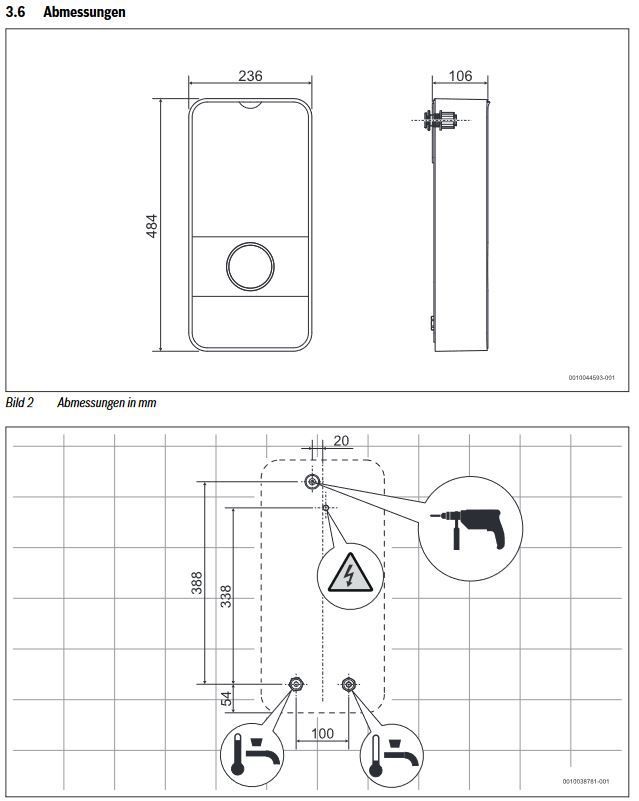 3.6 Abmessungen

236

106

484

0010044593-001

Bild 2 Abmessungen in mm

20

388

338

54

100

0010038781-001