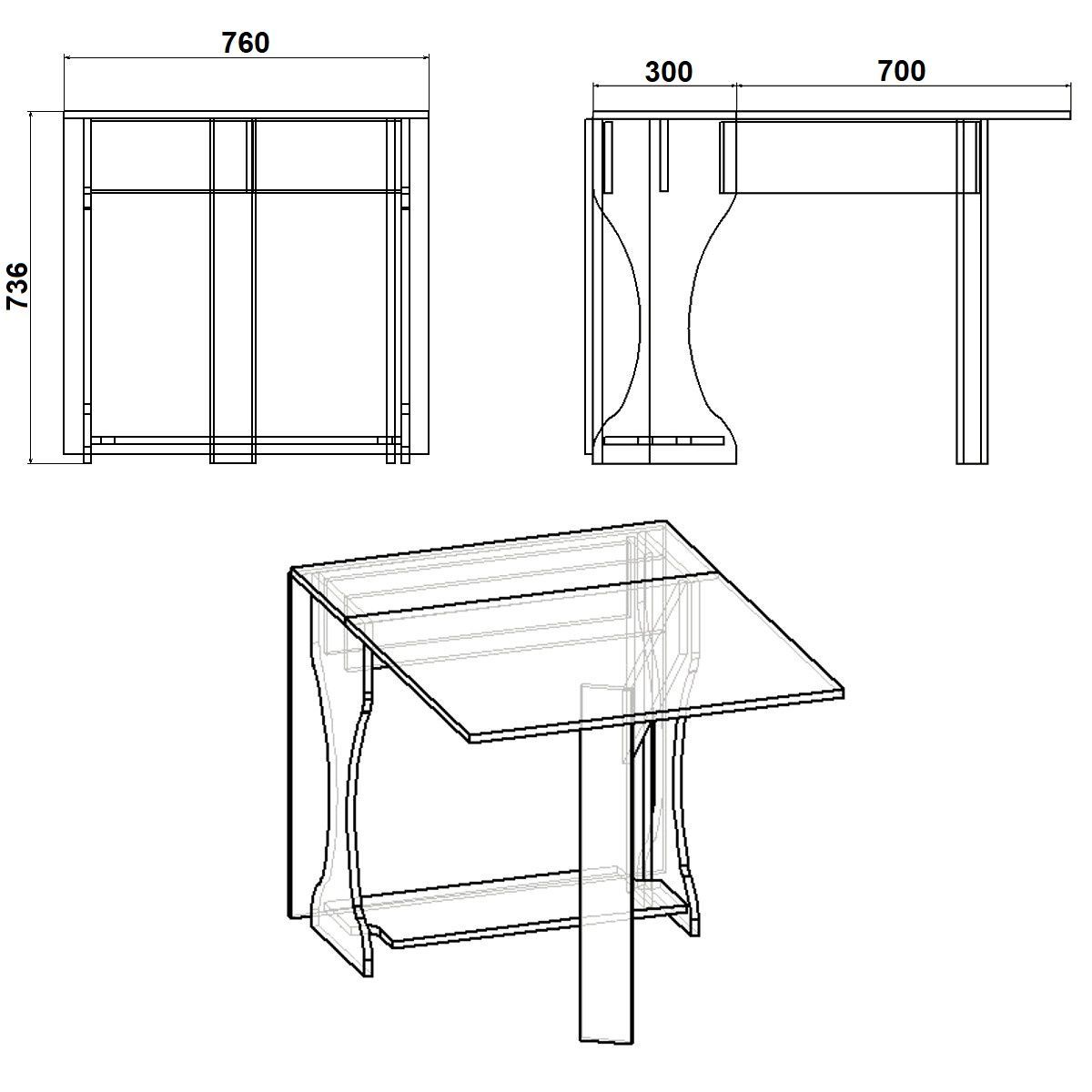 760

736

300

700