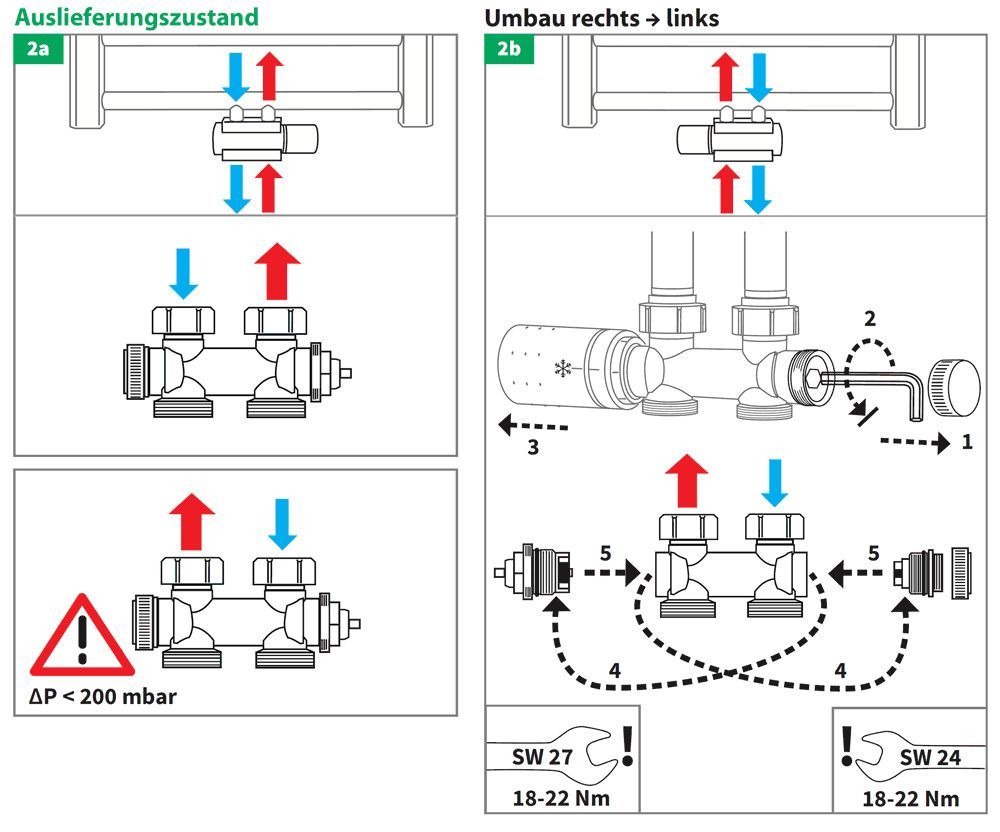 Auslieferungszustand

2a

ΔP < 200 mbar

Umbau rechts → links

2b

2

3

1

5

5

4

4

SW 27

18-22 Nm

SW 24

18-22 Nm