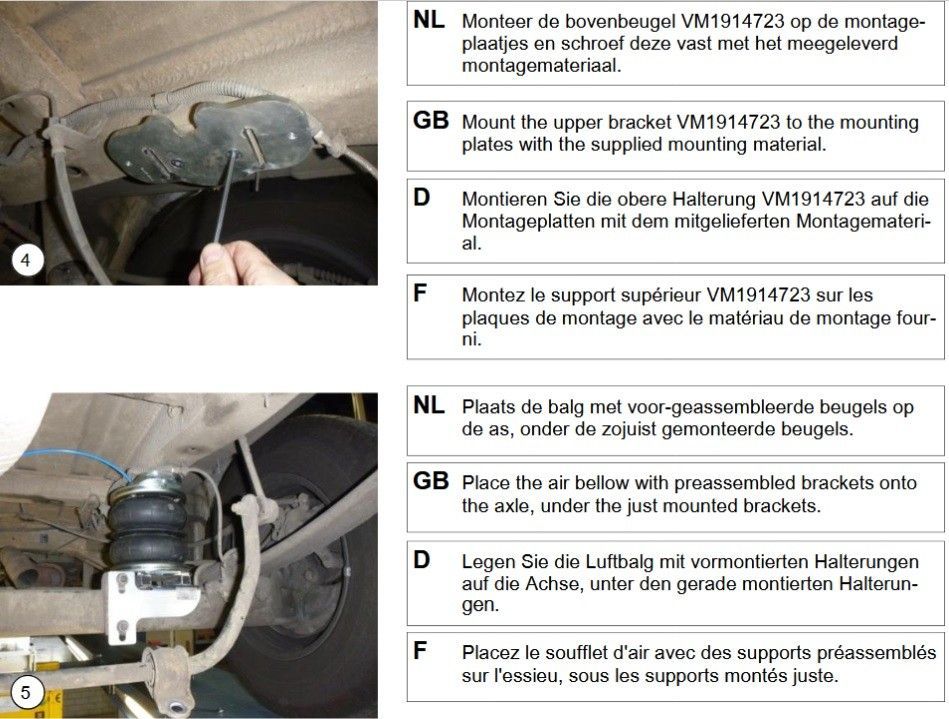 4

NL Monteer de bovenbeugel VM1914723 op de montageplaatjes en schroef deze vast met het meegeleverd montagemateriaal.

GB Mount the upper bracket VM1914723 to the mounting plates with the supplied mounting material.

D Montieren Sie die obere Halterung VM1914723 auf die Montageplatten mit dem mitgelieferten Montagematerial.

F Montez le support supérieur VM1914723 sur les plaques de montage avec le matériau de montage fourni.

5

NL Plaats de balg met voor-geassembleerde beugels op de as, onder de zojuist gemonteerde beugels.

GB Place the air bellow with preassembled brackets onto the axle, under the just mounted brackets.

D Legen Sie die Luftbalg mit vormontierten Halterungen auf die Achse, unter den gerade montierten Halterungen.

F Placez le soufflet d'air avec des supports préassemblés sur l'essieu, sous les supports montés juste.