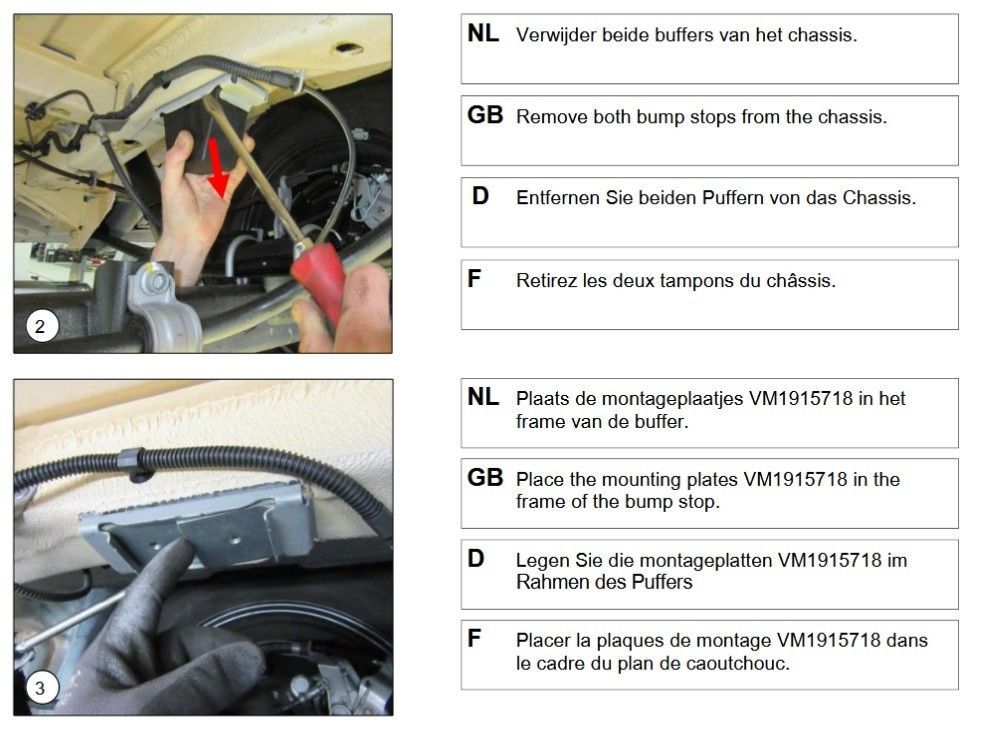 2

NL Verwijder beide buffers van het chassis.

GB Remove both bump stops from the chassis.

D Entfernen Sie beiden Puffern von das Chassis.

F Retirez les deux tampons du châssis.

3

NL Plaats de montageplaatjes VM1915718 in het frame van de buffer.

GB Place the mounting plates VM1915718 in the frame of the bump stop.

D Legen Sie die montageplatten VM1915718 im Rahmen des Puffers

F Placer la plaques de montage VM1915718 dans le cadre du plan de caoutchouc.