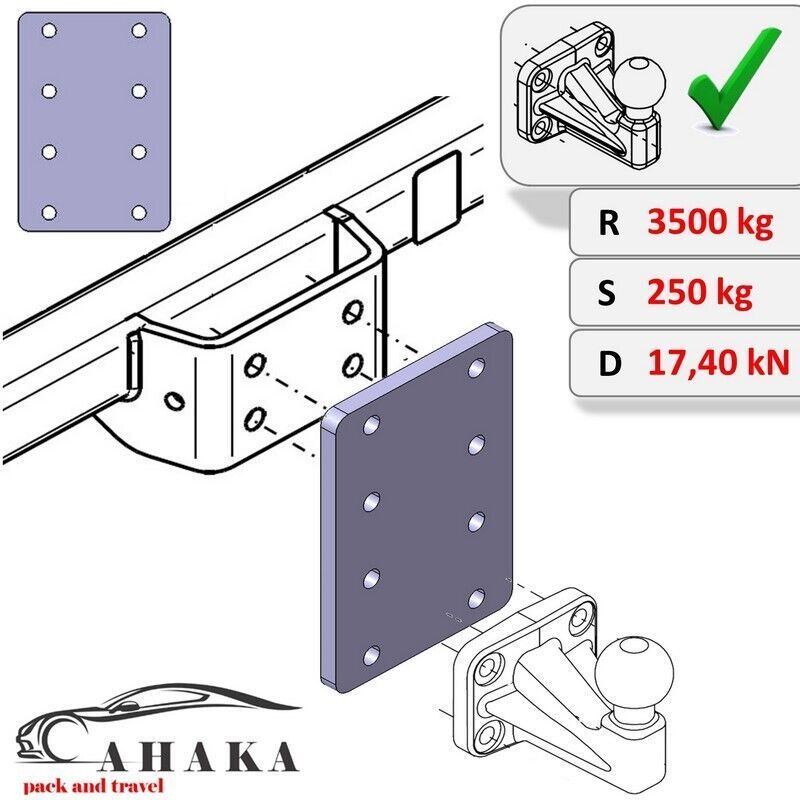 R 3500 kg

S 250 kg

D 17,40 kN

CAHAKA

pack and travel