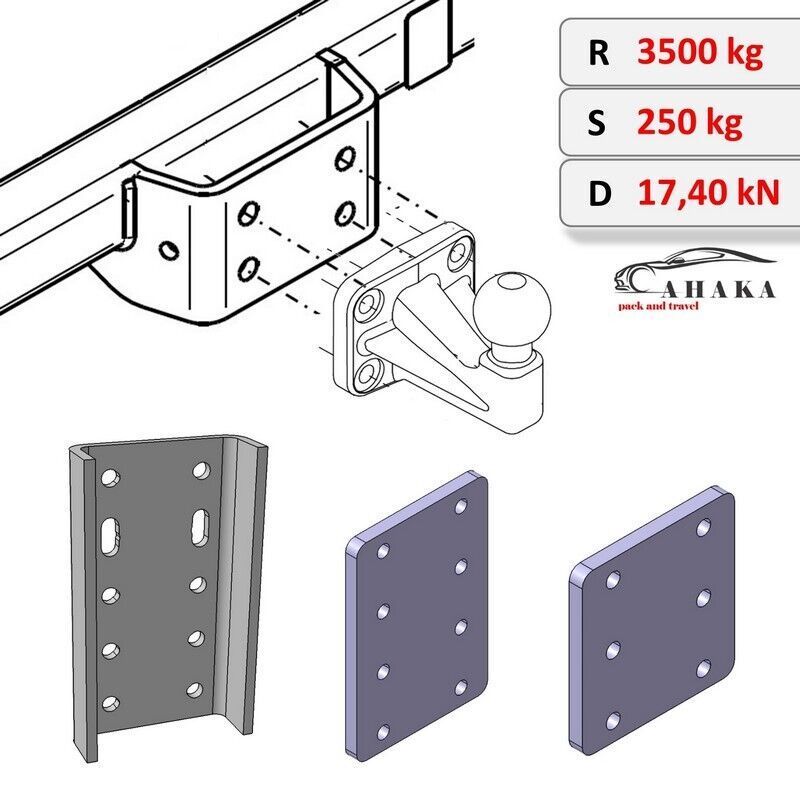 R 3500 kg

S 250 kg

D 17,40 kN

CAHAKA
pack and travel