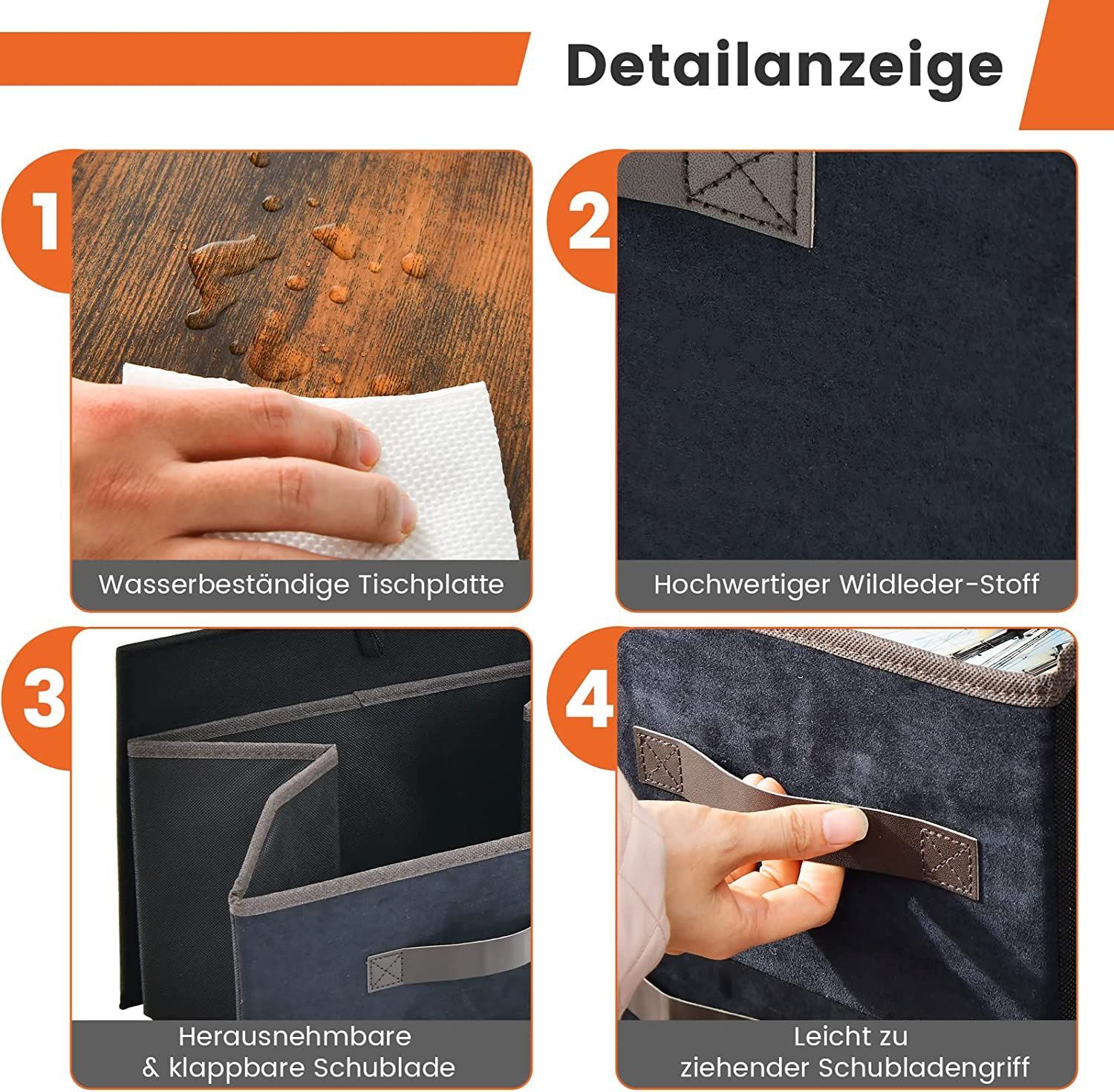 Detailanzeige

1

Wasserbeständige Tischplatte

2

Hochwertiger Wildleder-Stoff

3

Herausnehmbare & klappbare Schublade

4

Leicht zu ziehender Schubladengriff